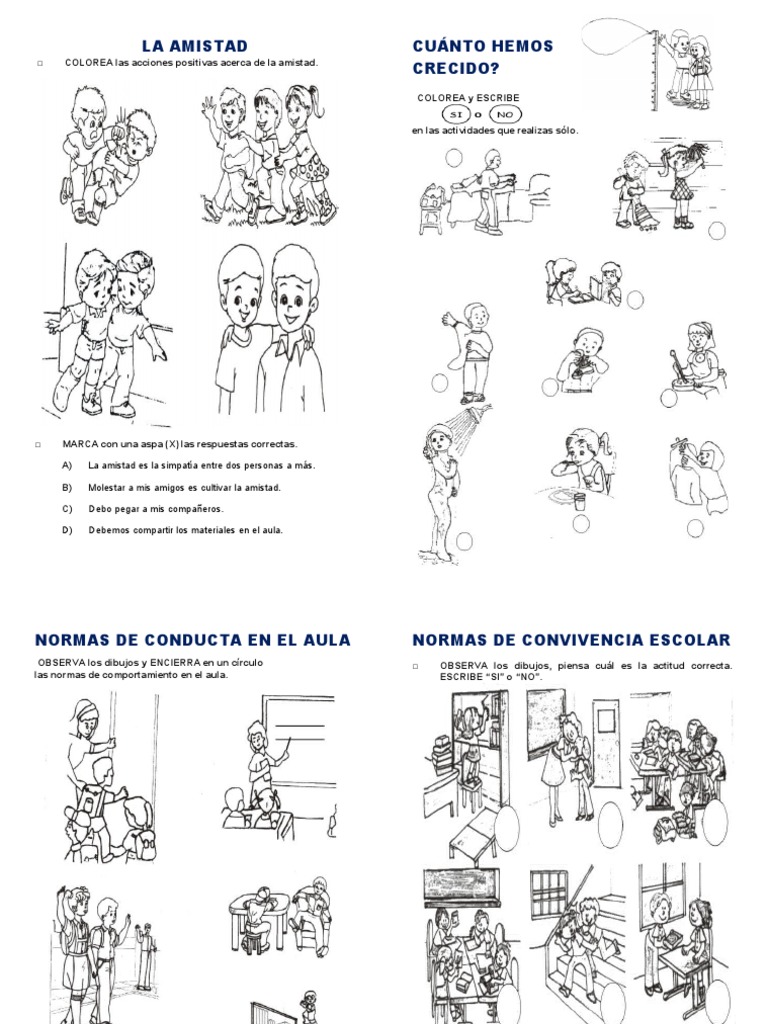 LA AMISTAD

□ COLOREA las acciones positivas acerca de la amistad.

□ MARCA con una aspa (X) las respuestas correctas.

A) La amistad es la simpatía entre dos personas a más.

B) Molestar a mis amigos es cultivar la amistad.

C) Debo pegar a mis compañeros.

D) Debemos compartir los materiales en el aula.

CUÁNTO HEMOS CRECIDO?

COLOREA y ESCRIBE SI o NO en las actividades que realizas sólo.

NORMAS DE CONDUCTA EN EL AULA

OBSERVA los dibujos y ENCIERRA en un círculo las normas de comportamiento en el aula.

NORMAS DE CONVIVENCIA ESCOLAR

□ OBSERVA los dibujos, piensa cuál es la actitud correcta. ESCRIBE "SI" o "NO".