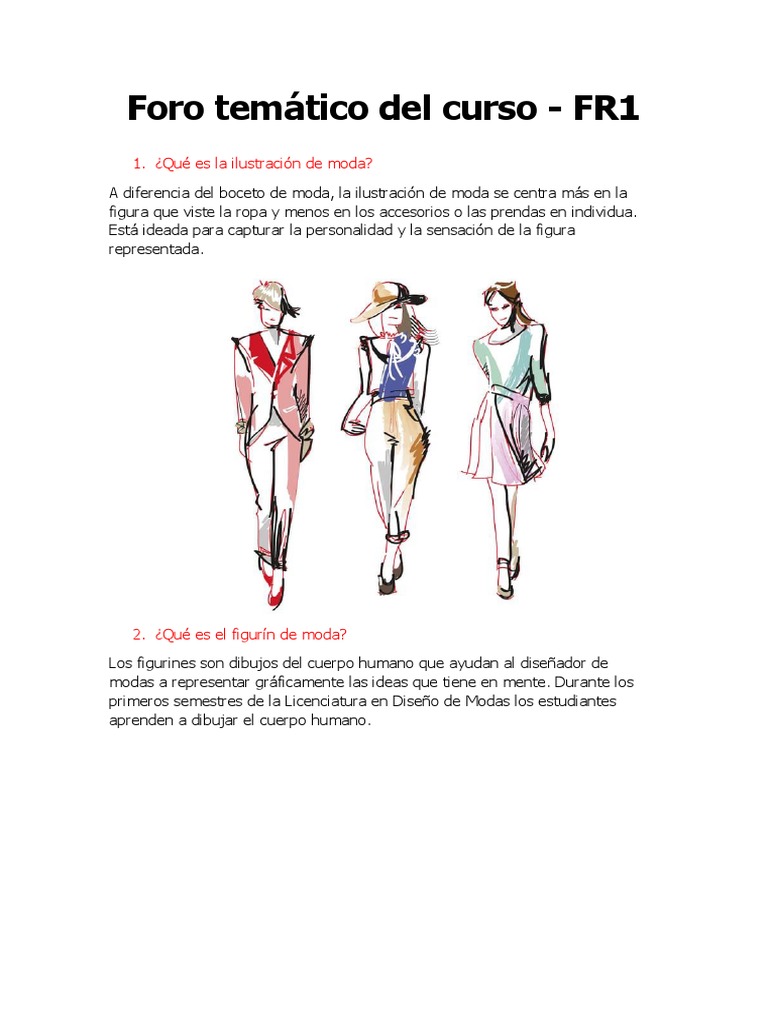 Foro temático del curso - FR1

1. ¿Qué es la ilustración de moda?

A diferencia del boceto de moda, la ilustración de moda se centra más en la figura que viste la ropa y menos en los accesorios o las prendas en individua. Está ideada para capturar la personalidad y la sensación de la figura representada.

2. ¿Qué es el figurín de moda?

Los figurines son dibujos del cuerpo humano que ayudan al diseñador de modas a representar gráficamente las ideas que tiene en mente. Durante los primeros semestres de la Licenciatura en Diseño de Modas los estudiantes aprenden a dibujar el cuerpo humano.