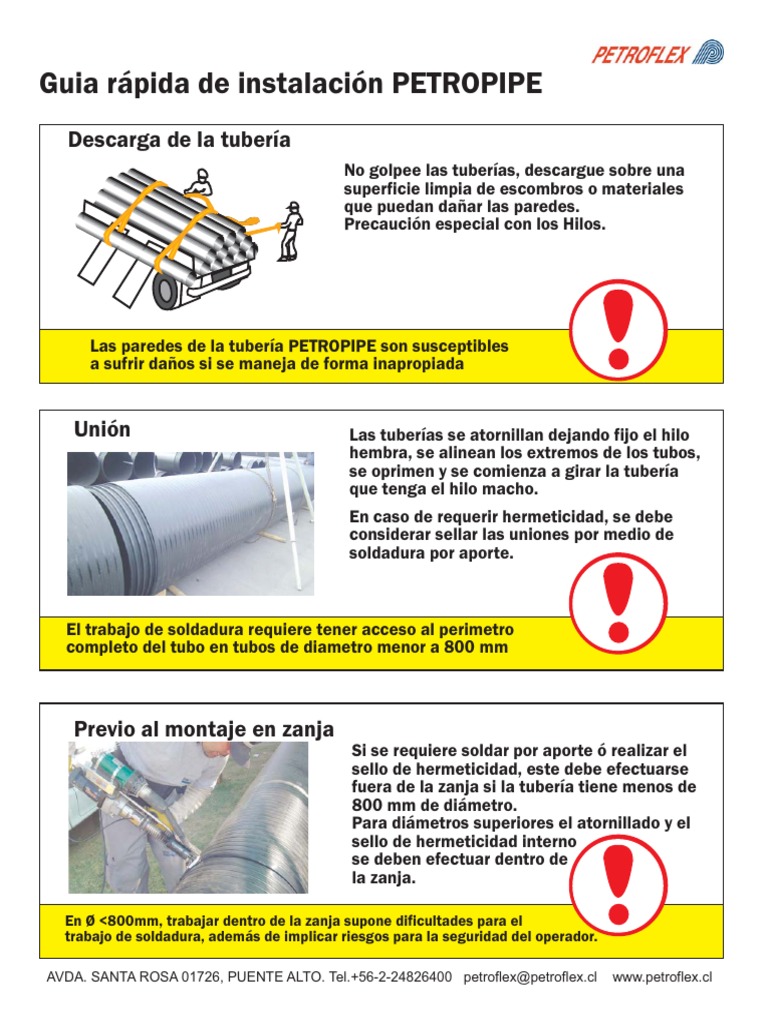 PETROFLEX

Guia rápida de instalación PETROPIPE

Descarga de la tubería

No golpee las tuberías, descargue sobre una superficie limpia de escombros o materiales que puedan dañar las paredes.
Precaución especial con los Hilos.

Las paredes de la tubería PETROPIPE son susceptibles a sufrir daños si se maneja de forma inapropiada

Unión

Las tuberías se atornillan dejando fijo el hilo hembra, se alinean los extremos de los tubos, se oprimen y se comienza a girar la tubería que tenga el hilo macho.

En caso de requerir hermeticidad, se debe considerar sellar las uniones por medio de soldadura por aporte.

El trabajo de soldadura requiere tener acceso al perimetro completo del tubo en tubos de diametro menor a 800 mm

Previo al montaje en zanja

Si se requiere soldar por aporte ó realizar el sello de hermeticidad, este debe efectuarse fuera de la zanja si la tubería tiene menos de 800 mm de diámetro.
Para diámetros superiores el atornillado y el sello de hermeticidad interno se deben efectuar dentro de la zanja.

En Ø <800mm, trabajar dentro de la zanja supone dificultades para el trabajo de soldadura, además de implicar riesgos para la seguridad del operador.

AVDA. SANTA ROSA 01726, PUENTE ALTO. Tel.+56-2-24826400 petroflex@petroflex.cl www.petroflex.cl