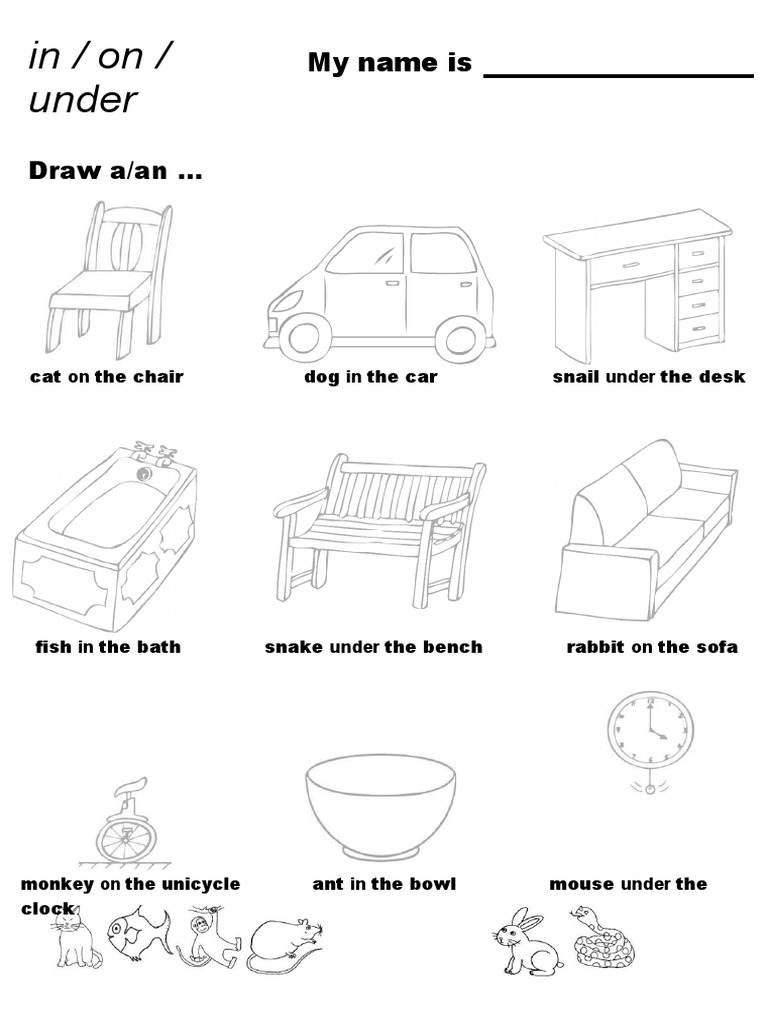 in / on / under

My name is ________________

Draw a/an ...

cat on the chair

dog in the car

snail under the desk

fish in the bath

snake under the bench

rabbit on the sofa

monkey on the unicycle

ant in the bowl

mouse under the clock