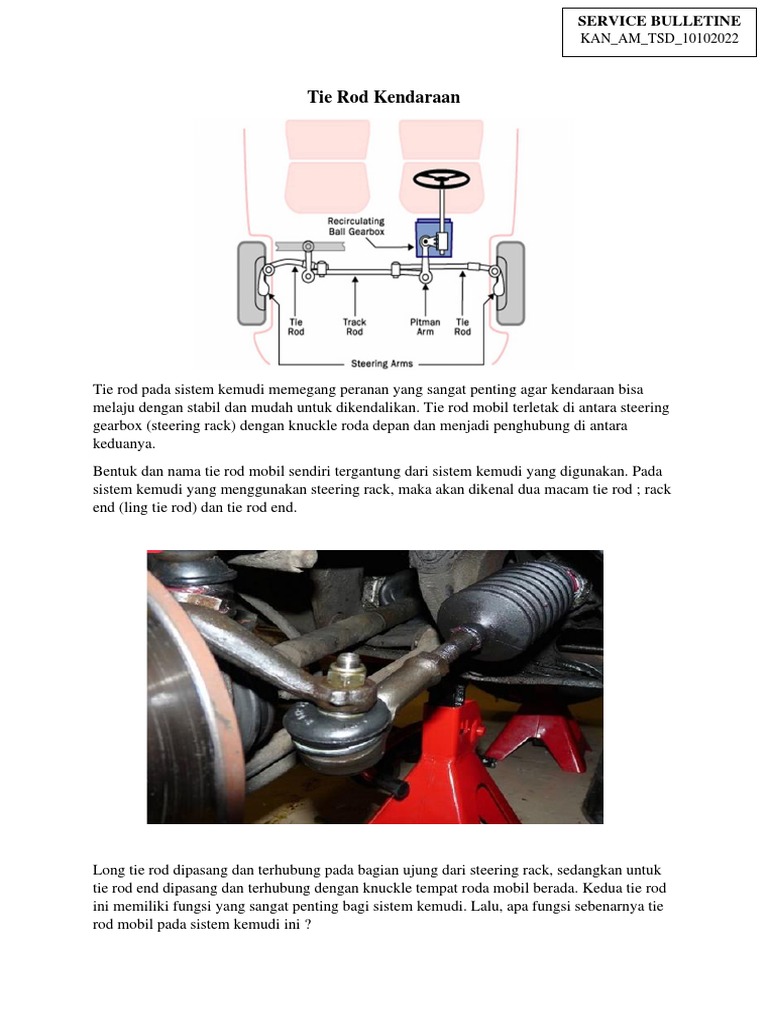 SERVICE BULLETINE
KAN_AM_TSD_10102022

Tie Rod Kendaraan

Recirculating Ball Gearbox
Tie Rod
Track Rod
Pitman Arm
Tie Rod
Steering Arms

Tie rod pada sistem kemudi memegang peranan yang sangat penting agar kendaraan bisa melaju dengan stabil dan mudah untuk dikendalikan. Tie rod mobil terletak di antara steering gearbox (steering rack) dengan knuckle roda depan dan menjadi penghubung di antara keduanya.

Bentuk dan nama tie rod mobil sendiri tergantung dari sistem kemudi yang digunakan. Pada sistem kemudi yang menggunakan steering rack, maka akan dikenal dua macam tie rod ; rack end (ling tie rod) dan tie rod end.

Long tie rod dipasang dan terhubung pada bagian ujung dari steering rack, sedangkan untuk tie rod end dipasang dan terhubung dengan knuckle tempat roda mobil berada. Kedua tie rod ini memiliki fungsi yang sangat penting bagi sistem kemudi. Lalu, apa fungsi sebenarnya tie rod mobil pada sistem kemudi ini ?