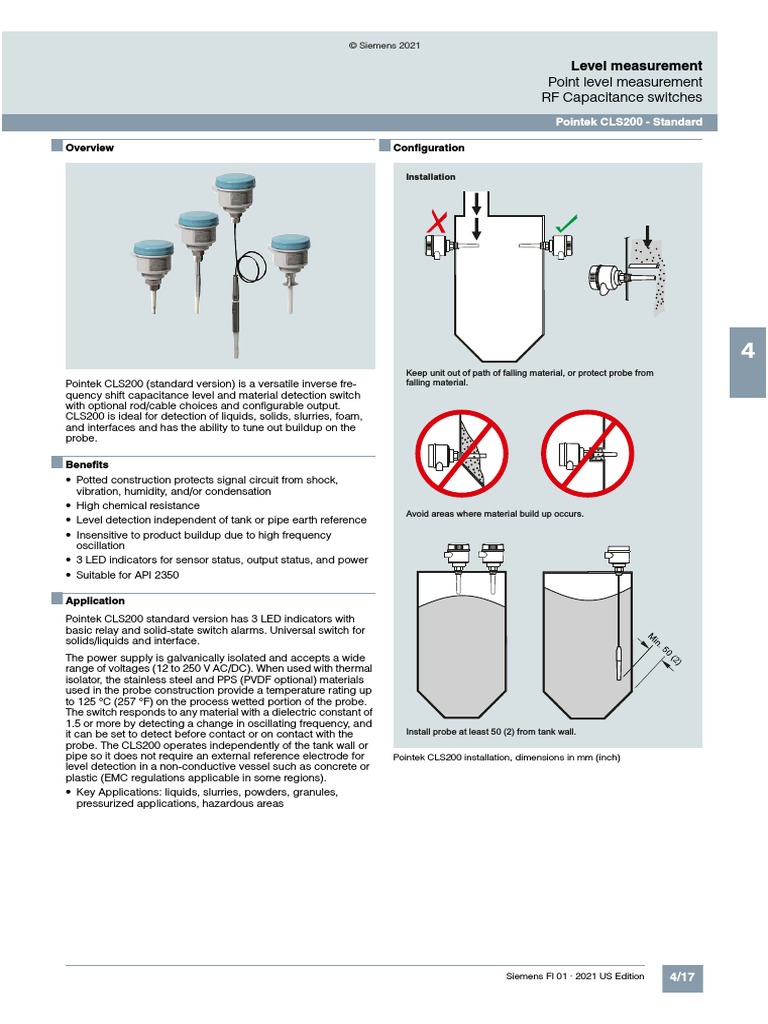 © Siemens 2021

Level measurement
Point level measurement
RF Capacitance switches

Pointek CLS200 - Standard

Overview

Pointek CLS200 (standard version) is a versatile inverse frequency shift capacitance level and material detection switch with optional rod/cable choices and configurable output. CLS200 is ideal for detection of liquids, solids, slurries, foam, and interfaces and has the ability to tune out buildup on the probe.

Benefits

• Potted construction protects signal circuit from shock, vibration, humidity, and/or condensation
• High chemical resistance
• Level detection independent of tank or pipe earth reference
• Insensitive to product buildup due to high frequency oscillation
• 3 LED indicators for sensor status, output status, and power
• Suitable for API 2350

Application

Pointek CLS200 standard version has 3 LED indicators with basic relay and solid-state switch alarms. Universal switch for solids/liquids and interface.

The power supply is galvanically isolated and accepts a wide range of voltages (12 to 250 V AC/DC). When used with thermal isolator, the stainless steel and PPS (PVDF optional) materials used in the probe construction provide a temperature rating up to 125 °C (257 °F) on the process wetted portion of the probe. The switch responds to any material with a dielectric constant of 1.5 or more by detecting a change in oscillating frequency, and it can be set to detect before contact or on contact with the probe. The CLS200 operates independently of the tank wall or pipe so it does not require an external reference electrode for level detection in a non-conductive vessel such as concrete or plastic (EMC regulations applicable in some regions).

• Key Applications: liquids, slurries, powders, granules, pressurized applications, hazardous areas

Configuration

Installation

Keep unit out of path of falling material, or protect probe from falling material.

Avoid areas where material build up occurs.

Min. 50 (2)

Install probe at least 50 (2) from tank wall.

Pointek CLS200 installation, dimensions in mm (inch)

4

Siemens FI 01 · 2021 US Edition

4/17