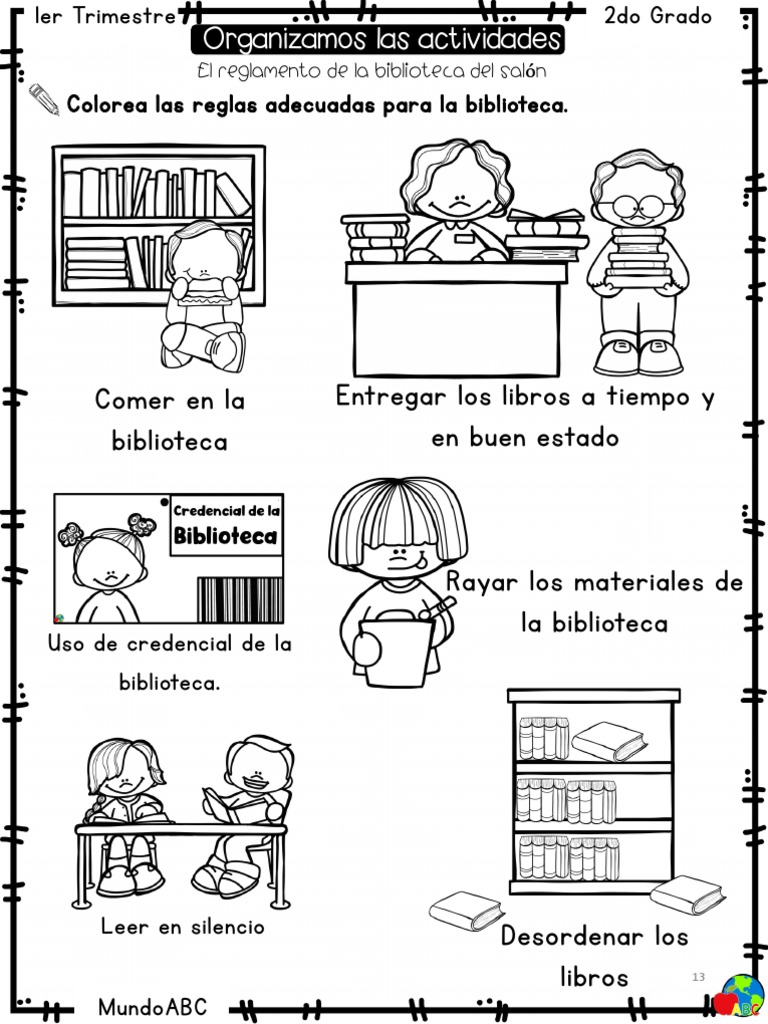 1er Trimestre

2do Grado

Organizamos las actividades

El reglamento de la biblioteca del salón

Colorea las reglas adecuadas para la biblioteca.

Comer en la biblioteca

Entregar los libros a tiempo y en buen estado

Credencial de la Biblioteca

Uso de credencial de la biblioteca.

Rayar los materiales de la biblioteca

Leer en silencio

Desordenar los libros

13

MundoABC

ABC