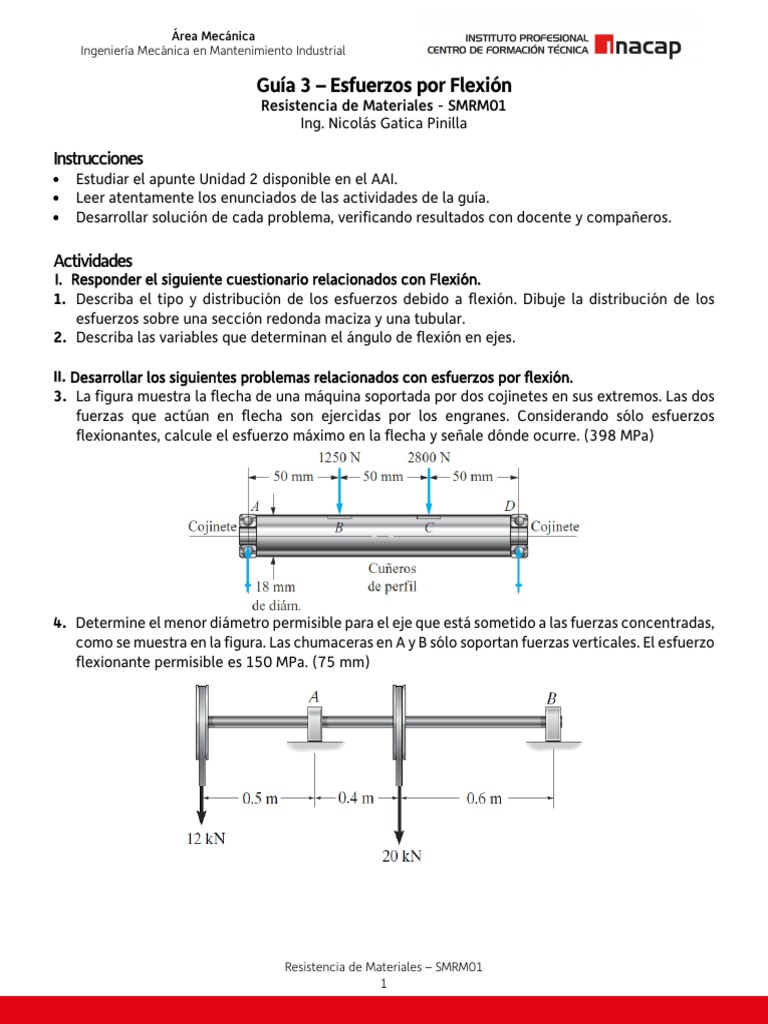 Área Mecánica
Ingeniería Mecánica en Mantenimiento Industrial

INSTITUTO PROFESIONAL
CENTRO DE FORMACIÓN TÉCNICA
inacap

Guía 3 – Esfuerzos por Flexión
Resistencia de Materiales - SMRM01
Ing. Nicolás Gatica Pinilla

Instrucciones
• Estudiar el apunte Unidad 2 disponible en el AAI.
• Leer atentamente los enunciados de las actividades de la guía.
• Desarrollar solución de cada problema, verificando resultados con docente y compañeros.

Actividades
I. Responder el siguiente cuestionario relacionados con Flexión.
1. Describa el tipo y distribución de los esfuerzos debido a flexión. Dibuje la distribución de los esfuerzos sobre una sección redonda maciza y una tubular.
2. Describa las variables que determinan el ángulo de flexión en ejes.

II. Desarrollar los siguientes problemas relacionados con esfuerzos por flexión.
3. La figura muestra la flecha de una máquina soportada por dos cojinetes en sus extremos. Las dos fuerzas que actúan en flecha son ejercidas por los engranes. Considerando sólo esfuerzos flexionantes, calcule el esfuerzo máximo en la flecha y señale dónde ocurre. (398 MPa)

1250 N
2800 N
50 mm
50 mm
50 mm
A
D
Cojinete
B
C
Cojinete
18 mm de diám.
Cuñeros de perfil

4. Determine el menor diámetro permisible para el eje que está sometido a las fuerzas concentradas, como se muestra en la figura. Las chumaceras en A y B sólo soportan fuerzas verticales. El esfuerzo flexionante permisible es 150 MPa. (75 mm)

A
B
0.5 m
0.4 m
0.6 m
12 kN
20 kN

Resistencia de Materiales – SMRM01
1