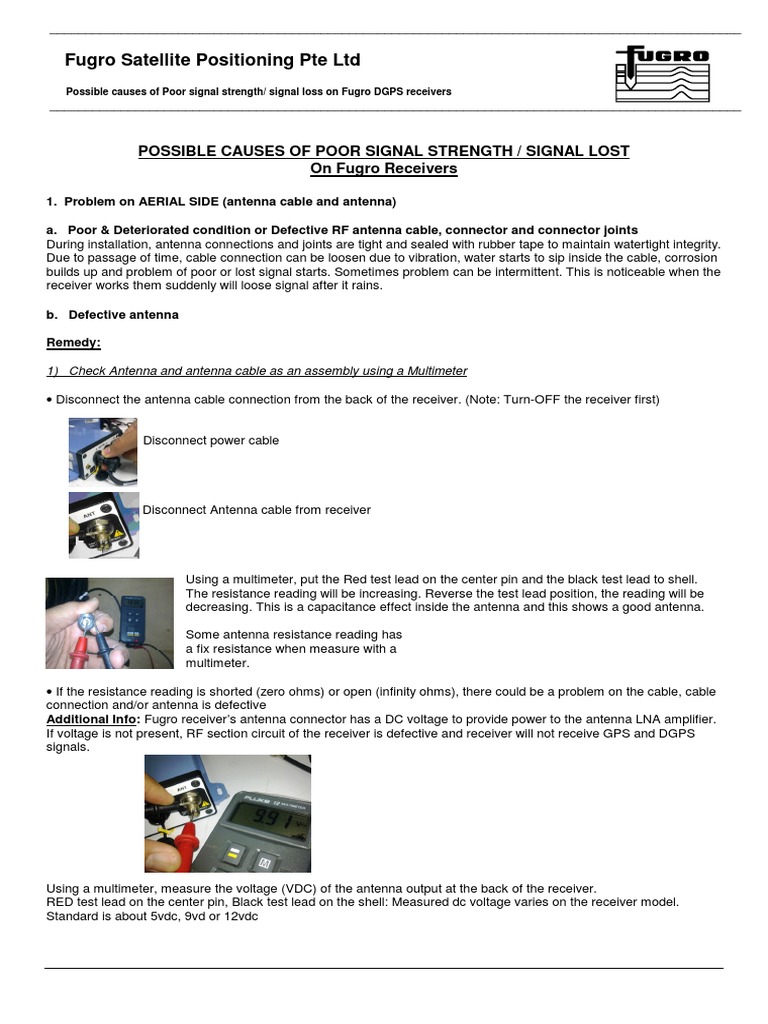 Fugro Satellite Positioning Pte Ltd

Possible causes of Poor signal strength/ signal loss on Fugro DGPS receivers

FUGRO

POSSIBLE CAUSES OF POOR SIGNAL STRENGTH / SIGNAL LOST
On Fugro Receivers

1. Problem on AERIAL SIDE (antenna cable and antenna)

a. Poor & Deteriorated condition or Defective RF antenna cable, connector and connector joints
During installation, antenna connections and joints are tight and sealed with rubber tape to maintain watertight integrity. Due to passage of time, cable connection can be loosen due to vibration, water starts to sip inside the cable, corrosion builds up and problem of poor or lost signal starts. Sometimes problem can be intermittent. This is noticeable when the receiver works them suddenly will loose signal after it rains.

b. Defective antenna

Remedy:

1) Check Antenna and antenna cable as an assembly using a Multimeter

• Disconnect the antenna cable connection from the back of the receiver. (Note: Turn-OFF the receiver first)

Disconnect power cable

ANT

Disconnect Antenna cable from receiver

Using a multimeter, put the Red test lead on the center pin and the black test lead to shell. The resistance reading will be increasing. Reverse the test lead position, the reading will be decreasing. This is a capacitance effect inside the antenna and this shows a good antenna.

Some antenna resistance reading has a fix resistance when measure with a multimeter.

• If the resistance reading is shorted (zero ohms) or open (infinity ohms), there could be a problem on the cable, cable connection and/or antenna is defective
Additional Info: Fugro receiver's antenna connector has a DC voltage to provide power to the antenna LNA amplifier. If voltage is not present, RF section circuit of the receiver is defective and receiver will not receive GPS and DGPS signals.

ANT

FLUKE 12 MULTIMETER

9.91

Using a multimeter, measure the voltage (VDC) of the antenna output at the back of the receiver.
RED test lead on the center pin, Black test lead on the shell: Measured dc voltage varies on the receiver model. Standard is about 5vdc, 9vd or 12vdc