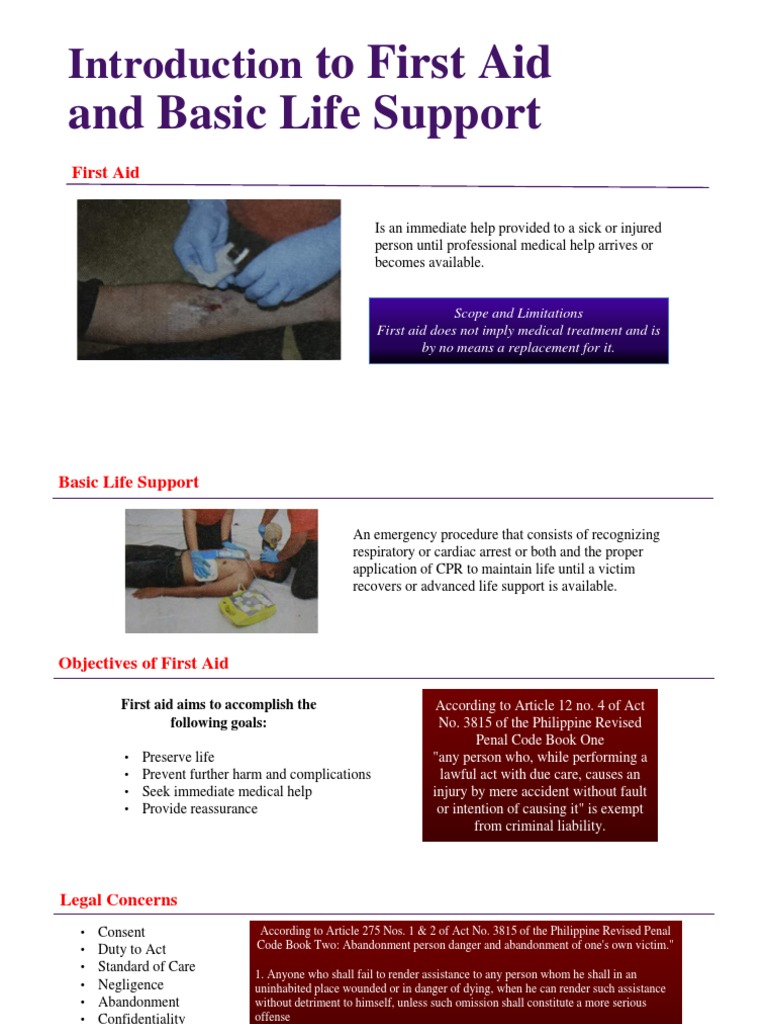 Introduction to First Aid and Basic Life Support

First Aid

Is an immediate help provided to a sick or injured person until professional medical help arrives or becomes available.

Scope and Limitations
First aid does not imply medical treatment and is by no means a replacement for it.

Basic Life Support

An emergency procedure that consists of recognizing respiratory or cardiac arrest or both and the proper application of CPR to maintain life until a victim recovers or advanced life support is available.

Objectives of First Aid

First aid aims to accomplish the following goals:

• Preserve life
• Prevent further harm and complications
• Seek immediate medical help
• Provide reassurance

According to Article 12 no. 4 of Act No. 3815 of the Philippine Revised Penal Code Book One "any person who, while performing a lawful act with due care, causes an injury by mere accident without fault or intention of causing it" is exempt from criminal liability.

Legal Concerns

• Consent
• Duty to Act
• Standard of Care
• Negligence
• Abandonment
• Confidentiality

According to Article 275 Nos. 1 & 2 of Act No. 3815 of the Philippine Revised Penal Code Book Two: Abandonment person danger and abandonment of one's own victim."

1. Anyone who shall fail to render assistance to any person whom he shall in an uninhabited place wounded or in danger of dying, when he can render such assistance without detriment to himself, unless such omission shall constitute a more serious offense