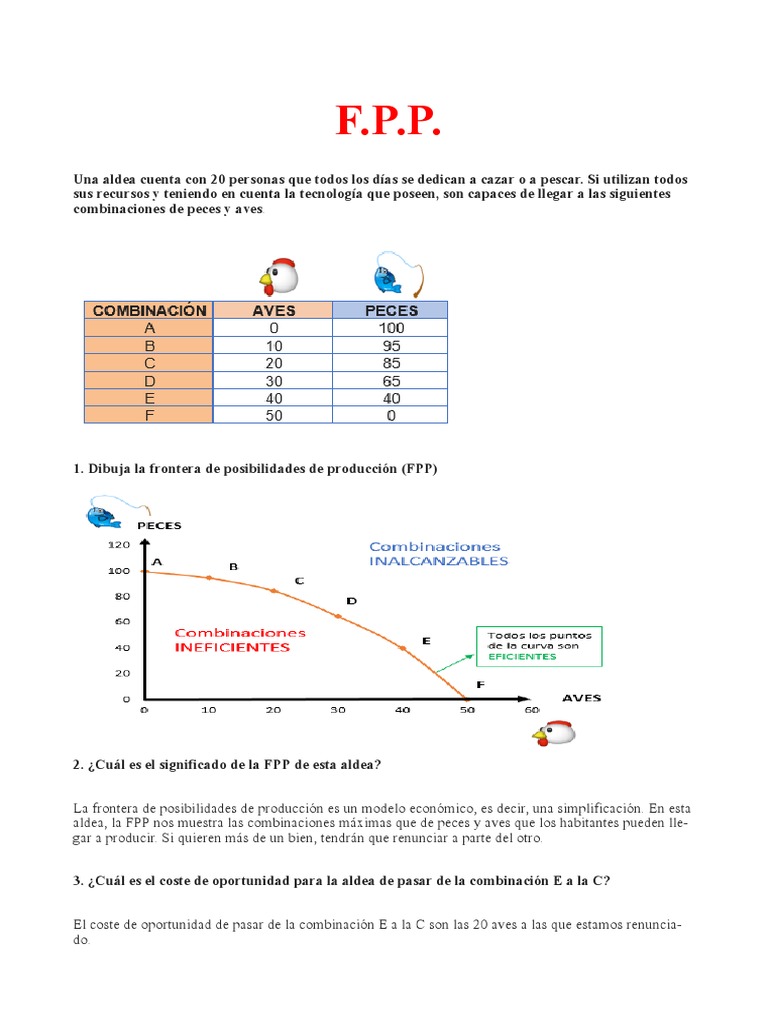 F.P.P.

Una aldea cuenta con 20 personas que todos los días se dedican a cazar o a pescar. Si utilizan todos sus recursos y teniendo en cuenta la tecnología que poseen, son capaces de llegar a las siguientes combinaciones de peces y aves:

| COMBINACIÓN | AVES | PECES |
|---|---|---|
| A | 0 | 100 |
| B | 10 | 95 |
| C | 20 | 85 |
| D | 30 | 65 |
| E | 40 | 40 |
| F | 50 | 0 |

1. Dibuja la frontera de posibilidades de producción (FPP)

PECES
120
100
80
60
40
20
0
A
B
C
D
E
F
Combinaciones INALCANZABLES
Combinaciones INEFICIENTES
Todos los puntos de la curva son EFICIENTES
0 10 20 30 40 50 60
AVES

2. ¿Cuál es el significado de la FPP de esta aldea?

La frontera de posibilidades de producción es un modelo económico, es decir, una simplificación. En esta aldea, la FPP nos muestra las combinaciones máximas que de peces y aves que los habitantes pueden llegar a producir. Si quieren más de un bien, tendrán que renunciar a parte del otro.

3. ¿Cuál es el coste de oportunidad para la aldea de pasar de la combinación E a la C?

El coste de oportunidad de pasar de la combinación E a la C son las 20 aves a las que estamos renunciado.