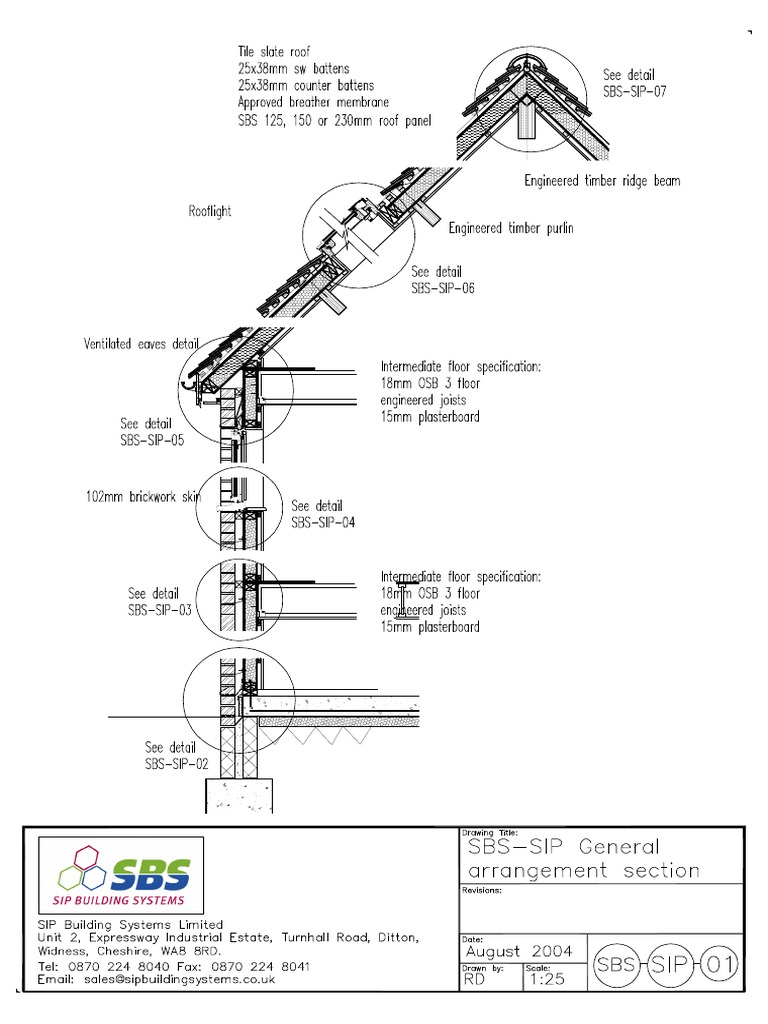 Tile slate roof
25x38mm sw battens
25x38mm counter battens
Approved breather membrane
SBS 125, 150 or 230mm roof panel

See detail
SBS-SIP-07

Engineered timber ridge beam

Rooflight

Engineered timber purlin

See detail
SBS-SIP-06

Ventilated eaves detail

Intermediate floor specification:
18mm OSB 3 floor
engineered joists
15mm plasterboard

See detail
SBS-SIP-05

102mm brickwork skin

See detail
SBS-SIP-04

See detail
SBS-SIP-03

Intermediate floor specification:
18mm OSB 3 floor
engineered joists
15mm plasterboard

See detail
SBS-SIP-02

SBS
SIP BUILDING SYSTEMS

SIP Building Systems Limited
Unit 2, Expressway Industrial Estate, Turnhall Road, Ditton, Widness, Cheshire, WA8 8RD.
Tel: 0870 224 8040 Fax: 0870 224 8041
Email: sales@sipbuildingsystems.co.uk

Drawing Title:
SBS-SIP General arrangement section

Revisions:

Date:
August 2004

Drawn by:
RD

Scale:
1:25

SBS SIP 01