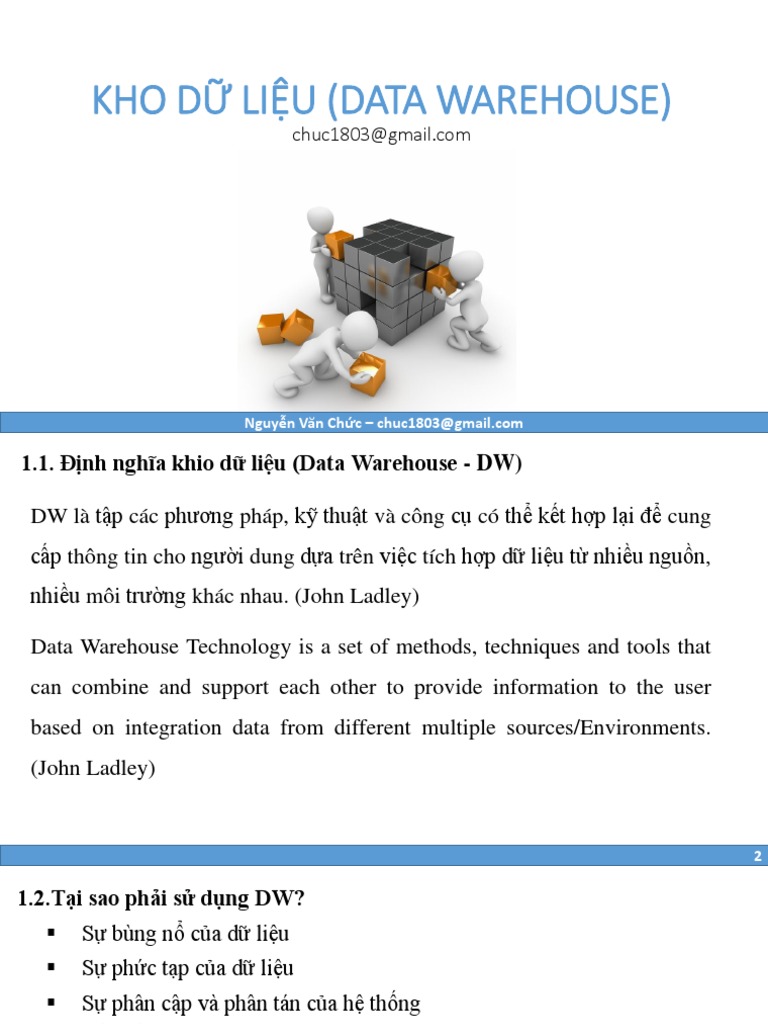 KHO DỮ LIỆU (DATA WAREHOUSE)
chuc1803@gmail.com

Nguyễn Văn Chức – chuc1803@gmail.com

1.1. Định nghĩa khio dữ liệu (Data Warehouse - DW)

DW là tập các phương pháp, kỹ thuật và công cụ có thể kết hợp lại để cung cấp thông tin cho người dung dựa trên việc tích hợp dữ liệu từ nhiều nguồn, nhiều môi trường khác nhau. (John Ladley)

Data Warehouse Technology is a set of methods, techniques and tools that can combine and support each other to provide information to the user based on integration data from different multiple sources/Environments. (John Ladley)

2

1.2.Tại sao phải sử dụng DW?
▪ Sự bùng nổ của dữ liệu
▪ Sự phức tạp của dữ liệu
▪ Sự phân cập và phân tán của hệ thống