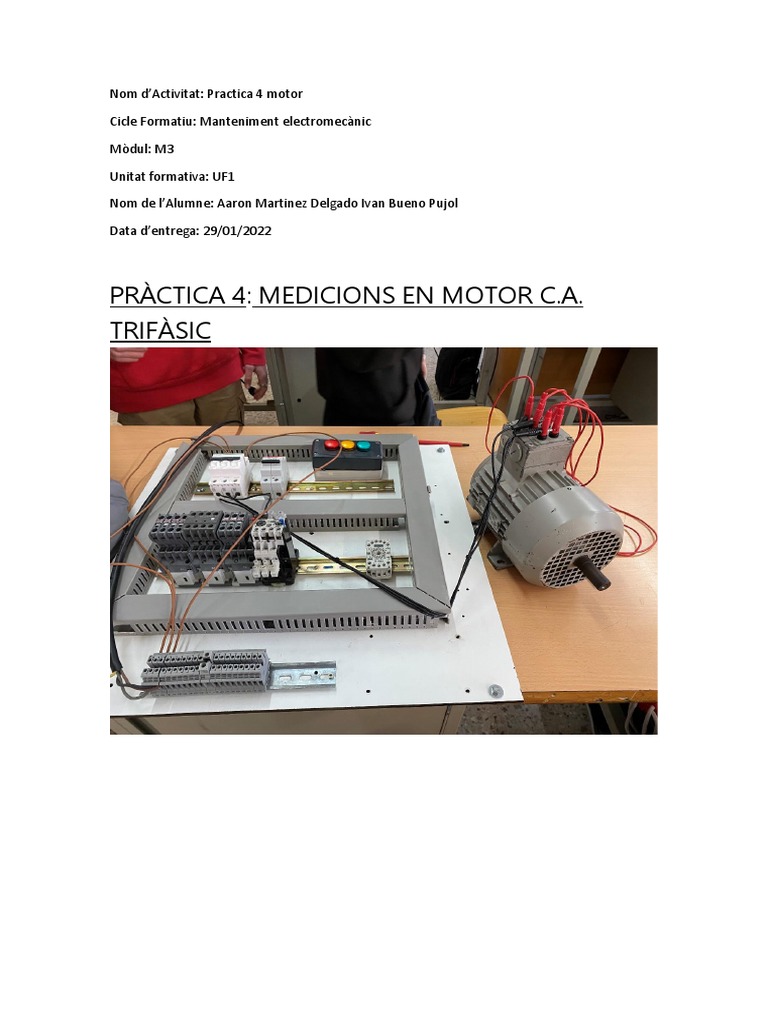 Nom d'Activitat: Practica 4 motor

Cicle Formatiu: Manteniment electromecànic

Mòdul: M3

Unitat formativa: UF1

Nom de l'Alumne: Aaron Martinez Delgado Ivan Bueno Pujol

Data d'entrega: 29/01/2022

PRÀCTICA 4: MEDICIONS EN MOTOR C.A. TRIFÀSIC