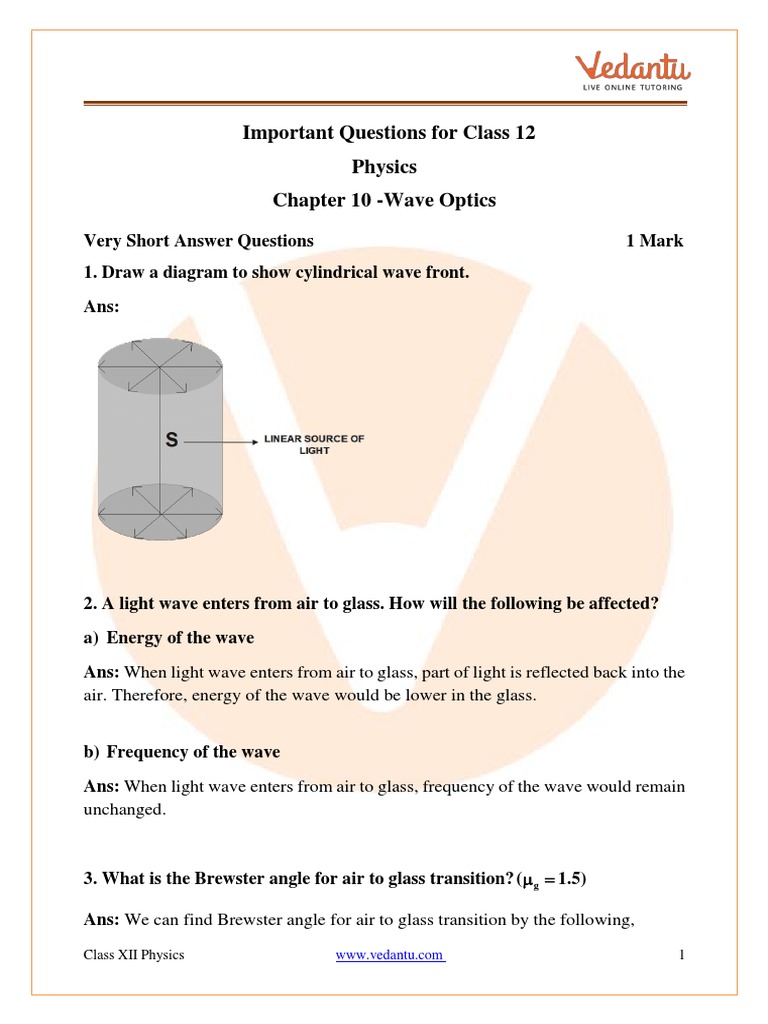 Vedantu
LIVE ONLINE TUTORING

Important Questions for Class 12
Physics
Chapter 10 -Wave Optics

Very Short Answer Questions 1 Mark

1. Draw a diagram to show cylindrical wave front.

Ans:

S
LINEAR SOURCE OF LIGHT

2. A light wave enters from air to glass. How will the following be affected?

a) Energy of the wave

Ans: When light wave enters from air to glass, part of light is reflected back into the air. Therefore, energy of the wave would be lower in the glass.

b) Frequency of the wave

Ans: When light wave enters from air to glass, frequency of the wave would remain unchanged.

3. What is the Brewster angle for air to glass transition? ($\mu_g = 1.5$)

Ans: We can find Brewster angle for air to glass transition by the following,

Class XII Physics www.vedantu.com 1