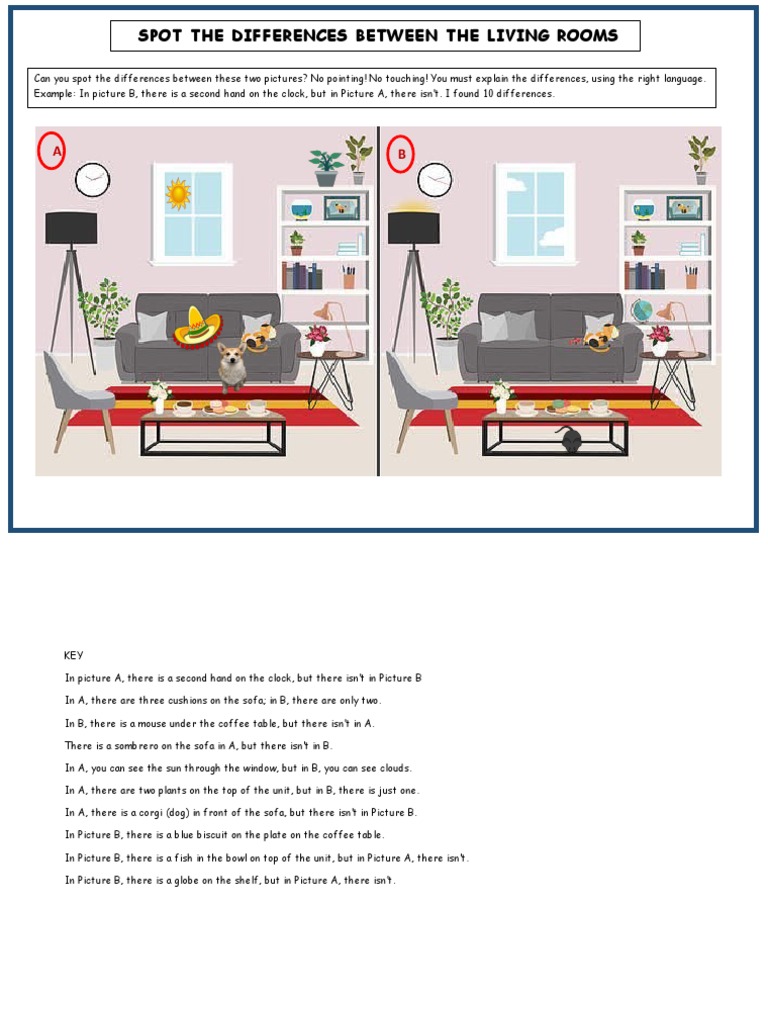 SPOT THE DIFFERENCES BETWEEN THE LIVING ROOMS

Can you spot the differences between these two pictures? No pointing! No touching! You must explain the differences, using the right language. Example: In picture B, there is a second hand on the clock, but in Picture A, there isn't. I found 10 differences.

A

B

KEY

In picture A, there is a second hand on the clock, but there isn't in Picture B

In A, there are three cushions on the sofa; in B, there are only two.

In B, there is a mouse under the coffee table, but there isn't in A.

There is a sombrero on the sofa in A, but there isn't in B.

In A, you can see the sun through the window, but in B, you can see clouds.

In A, there are two plants on the top of the unit, but in B, there is just one.

In A, there is a corgi (dog) in front of the sofa, but there isn't in Picture B.

In Picture B, there is a blue biscuit on the plate on the coffee table.

In Picture B, there is a fish in the bowl on top of the unit, but in Picture A, there isn't.

In Picture B, there is a globe on the shelf, but in Picture A, there isn't.