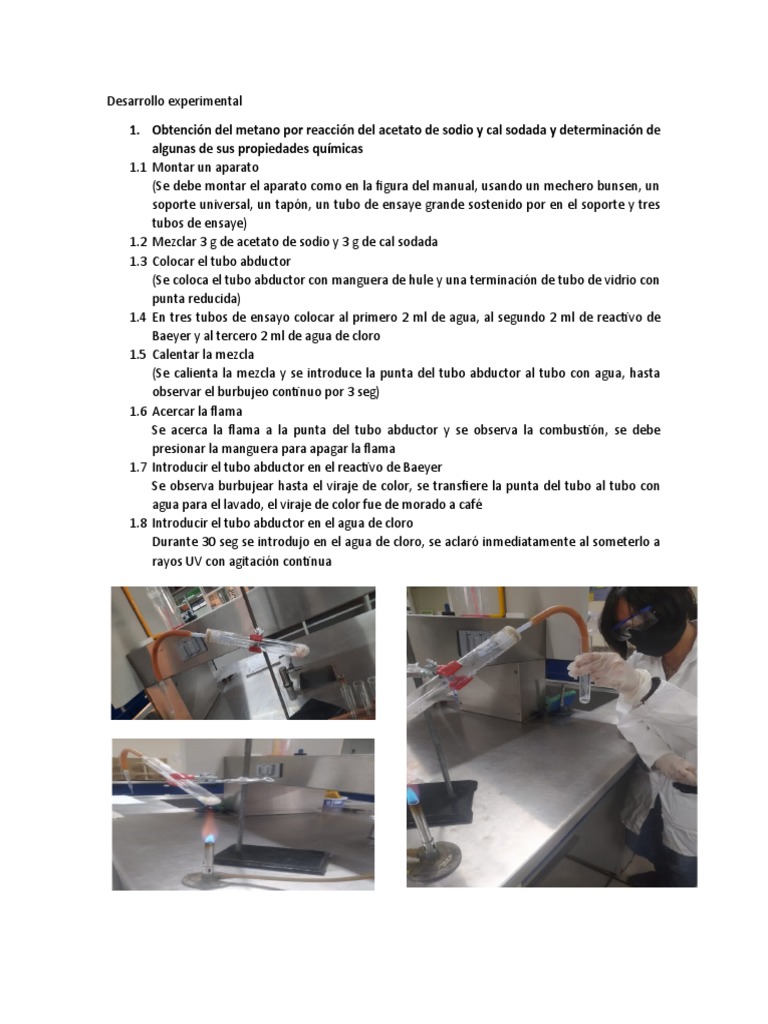 Desarrollo experimental

1. Obtención del metano por reacción del acetato de sodio y cal sodada y determinación de algunas de sus propiedades químicas

1.1 Montar un aparato
(Se debe montar el aparato como en la figura del manual, usando un mechero bunsen, un soporte universal, un tapón, un tubo de ensaye grande sostenido por en el soporte y tres tubos de ensaye)

1.2 Mezclar 3 g de acetato de sodio y 3 g de cal sodada

1.3 Colocar el tubo abductor
(Se coloca el tubo abductor con manguera de hule y una terminación de tubo de vidrio con punta reducida)

1.4 En tres tubos de ensayo colocar al primero 2 ml de agua, al segundo 2 ml de reactivo de Baeyer y al tercero 2 ml de agua de cloro

1.5 Calentar la mezcla
(Se calienta la mezcla y se introduce la punta del tubo abductor al tubo con agua, hasta observar el burbujeo continuo por 3 seg)

1.6 Acercar la flama
Se acerca la flama a la punta del tubo abductor y se observa la combustión, se debe presionar la manguera para apagar la flama

1.7 Introducir el tubo abductor en el reactivo de Baeyer
Se observa burbujear hasta el viraje de color, se transfiere la punta del tubo al tubo con agua para el lavado, el viraje de color fue de morado a café

1.8 Introducir el tubo abductor en el agua de cloro
Durante 30 seg se introdujo en el agua de cloro, se aclaró inmediatamente al someterlo a rayos UV con agitación continua