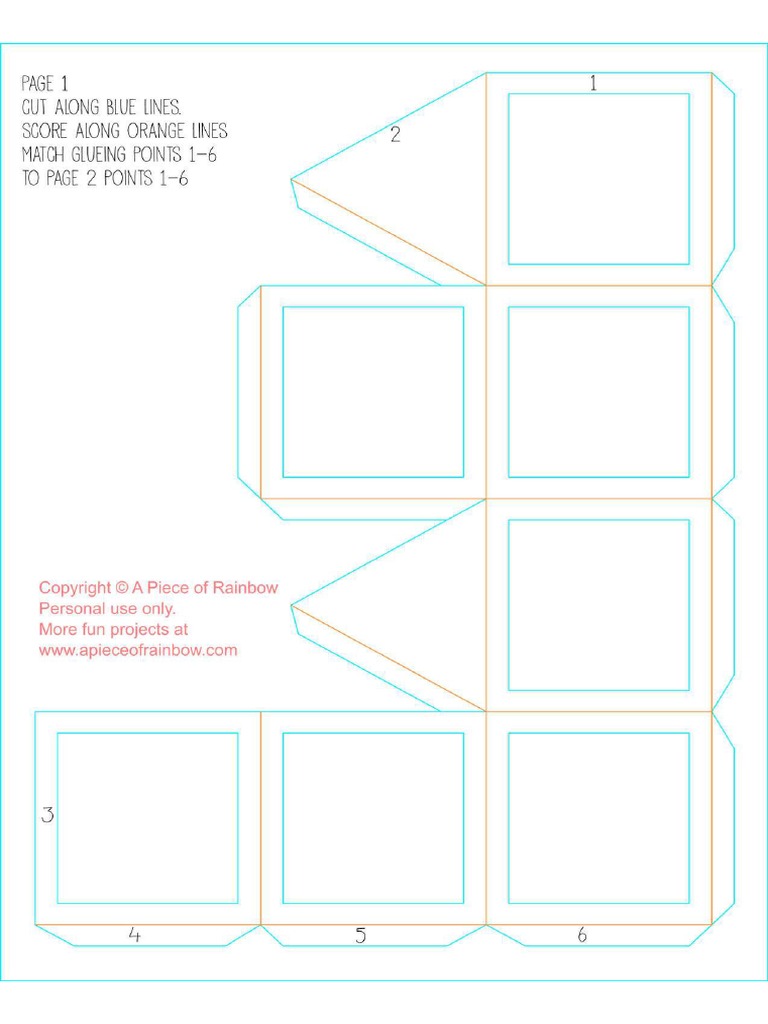 PAGE 1
CUT ALONG BLUE LINES.
SCORE ALONG ORANGE LINES
MATCH GLUEING POINTS 1-6
TO PAGE 2 POINTS 1-6

1

2

Copyright © A Piece of Rainbow
Personal use only.
More fun projects at
www.apieceofrainbow.com

3

4

5

6