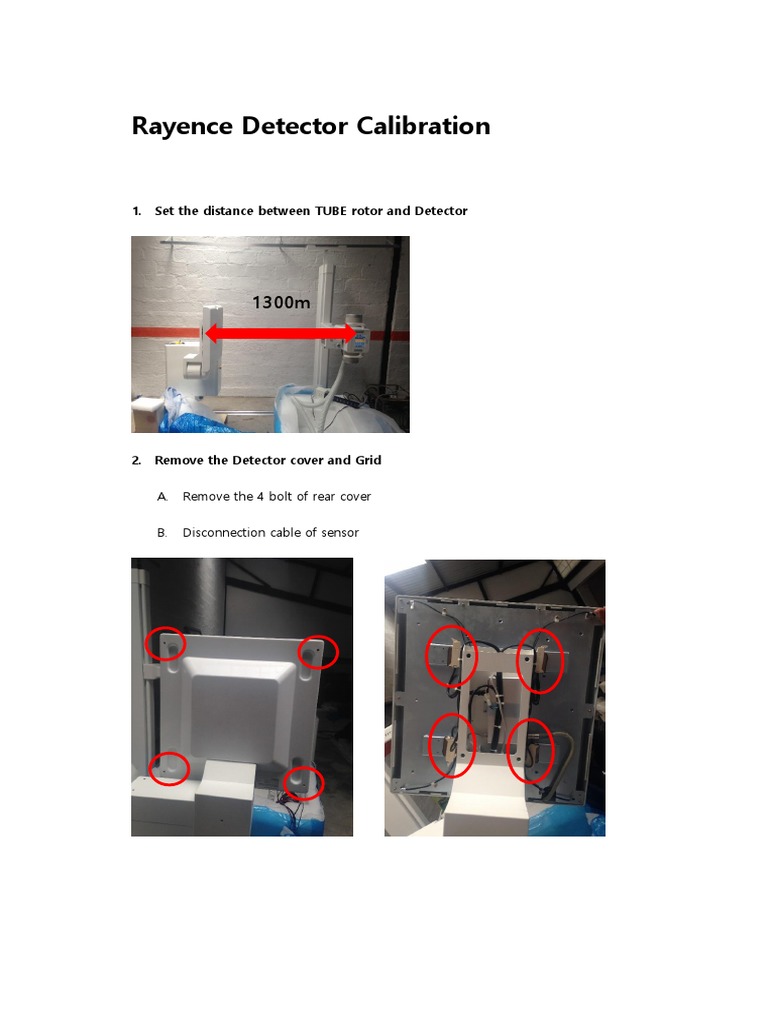 Rayence Detector Calibration

1. Set the distance between TUBE rotor and Detector

1300m

2. Remove the Detector cover and Grid

A. Remove the 4 bolt of rear cover

B. Disconnection cable of sensor