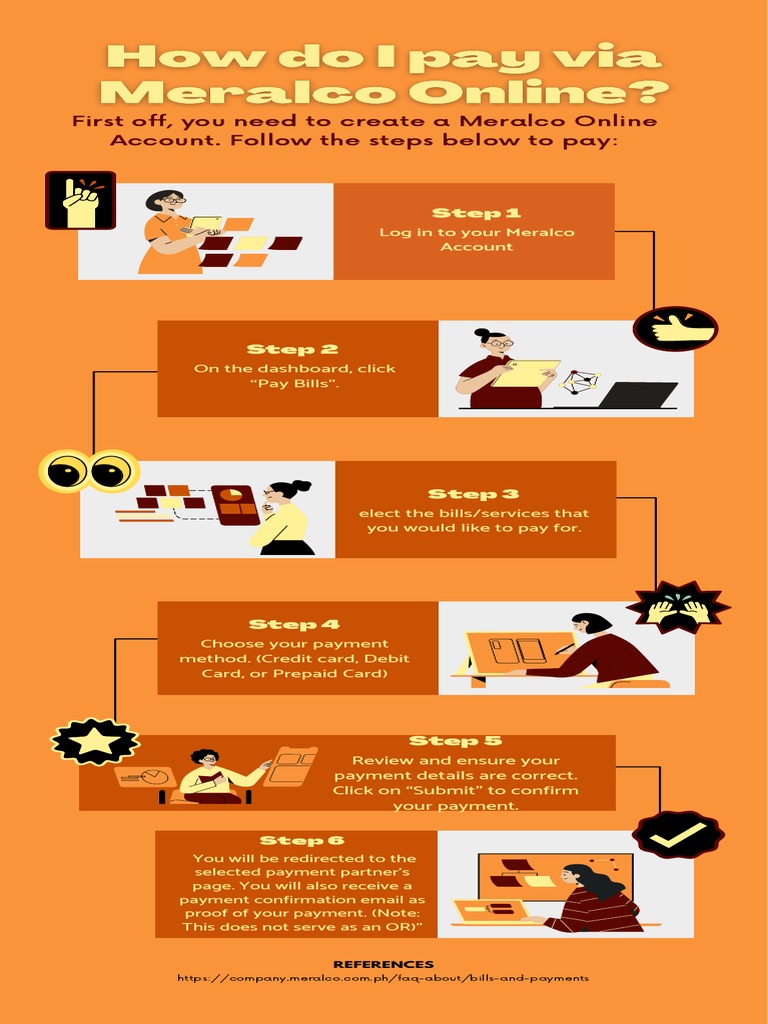 How do I pay via Meralco Online?

First off, you need to create a Meralco Online Account. Follow the steps below to pay:

Step 1
Log in to your Meralco Account

Step 2
On the dashboard, click "Pay Bills".

Step 3
elect the bills/services that you would like to pay for.

Step 4
Choose your payment method. (Credit card, Debit Card, or Prepaid Card)

Step 5
Review and ensure your payment details are correct. Click on "Submit" to confirm your payment.

Step 6
You will be redirected to the selected payment partner's page. You will also receive a payment confirmation email as proof of your payment. (Note: This does not serve as an OR)"

REFERENCES
https://company.meralco.com.ph/faq-about/bills-and-payments