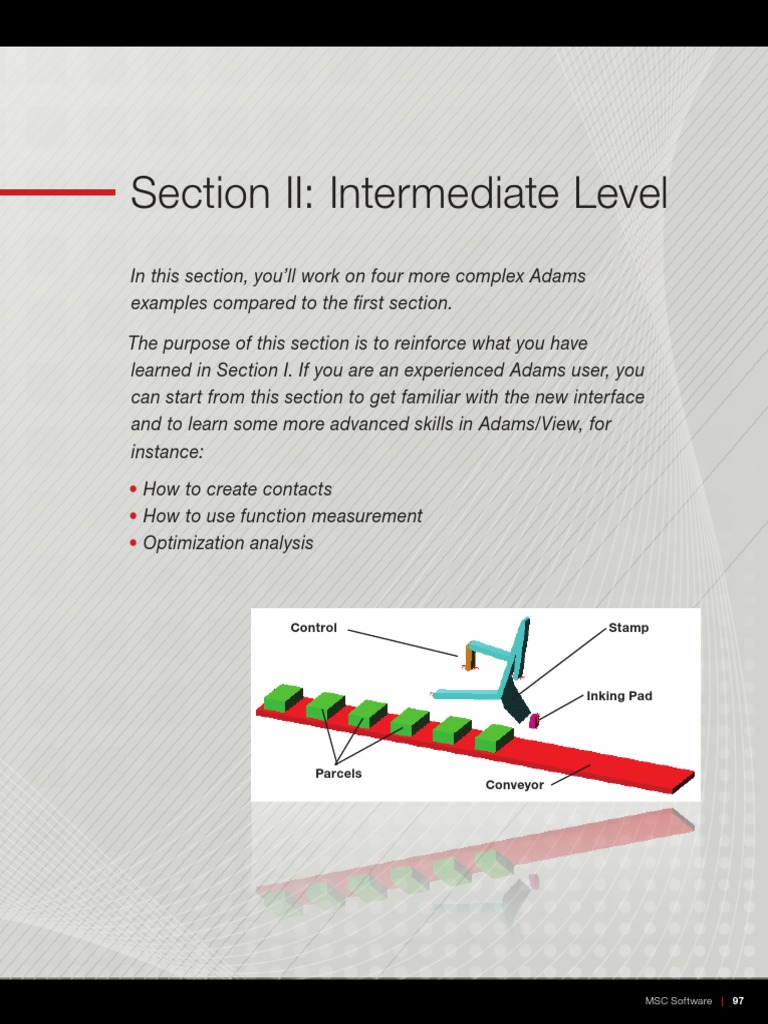 Section II: Intermediate Level

In this section, you'll work on four more complex Adams examples compared to the first section.

The purpose of this section is to reinforce what you have learned in Section I. If you are an experienced Adams user, you can start from this section to get familiar with the new interface and to learn some more advanced skills in Adams/View, for instance:

• How to create contacts
• How to use function measurement
• Optimization analysis

Control
Stamp
Inking Pad
Parcels
Conveyor

MSC Software | 97