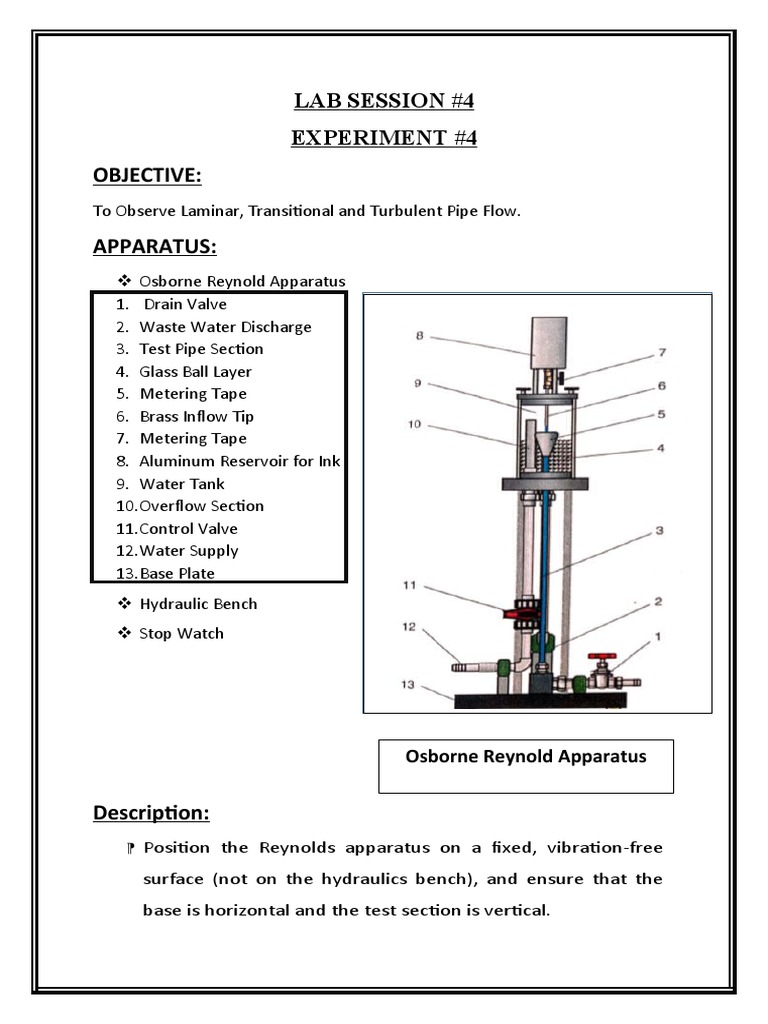 LAB SESSION #4

EXPERIMENT #4

OBJECTIVE:

To Observe Laminar, Transitional and Turbulent Pipe Flow.

APPARATUS:

❖ Osborne Reynold Apparatus

1. Drain Valve
2. Waste Water Discharge
3. Test Pipe Section
4. Glass Ball Layer
5. Metering Tape
6. Brass Inflow Tip
7. Metering Tape
8. Aluminum Reservoir for Ink
9. Water Tank
10. Overflow Section
11. Control Valve
12. Water Supply
13. Base Plate

❖ Hydraulic Bench

❖ Stop Watch

8
7
9
6
5
10
4
3
11
2
12
1
13

Osborne Reynold Apparatus

Description:

⁋ Position the Reynolds apparatus on a fixed, vibration-free surface (not on the hydraulics bench), and ensure that the base is horizontal and the test section is vertical.