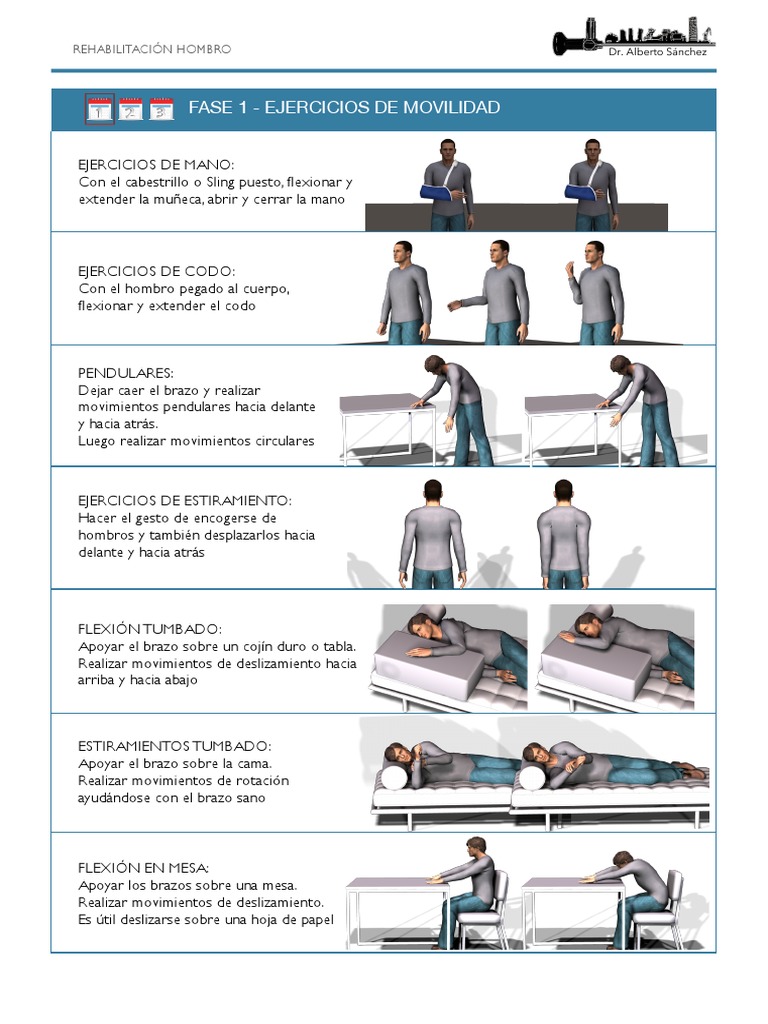 REHABILITACIÓN HOMBRO

Dr. Alberto Sánchez

1 2 3 FASE 1 - EJERCICIOS DE MOVILIDAD

EJERCICIOS DE MANO:
Con el cabestrillo o Sling puesto, flexionar y extender la muñeca, abrir y cerrar la mano

EJERCICIOS DE CODO:
Con el hombro pegado al cuerpo, flexionar y extender el codo

PENDULARES:
Dejar caer el brazo y realizar movimientos pendulares hacia delante y hacia atrás.
Luego realizar movimientos circulares

EJERCICIOS DE ESTIRAMIENTO:
Hacer el gesto de encogerse de hombros y también desplazarlos hacia delante y hacia atrás

FLEXIÓN TUMBADO:
Apoyar el brazo sobre un cojín duro o tabla.
Realizar movimientos de deslizamiento hacia arriba y hacia abajo

ESTIRAMIENTOS TUMBADO:
Apoyar el brazo sobre la cama.
Realizar movimientos de rotación ayudándose con el brazo sano

FLEXIÓN EN MESA:
Apoyar los brazos sobre una mesa.
Realizar movimientos de deslizamiento.
Es útil deslizarse sobre una hoja de papel