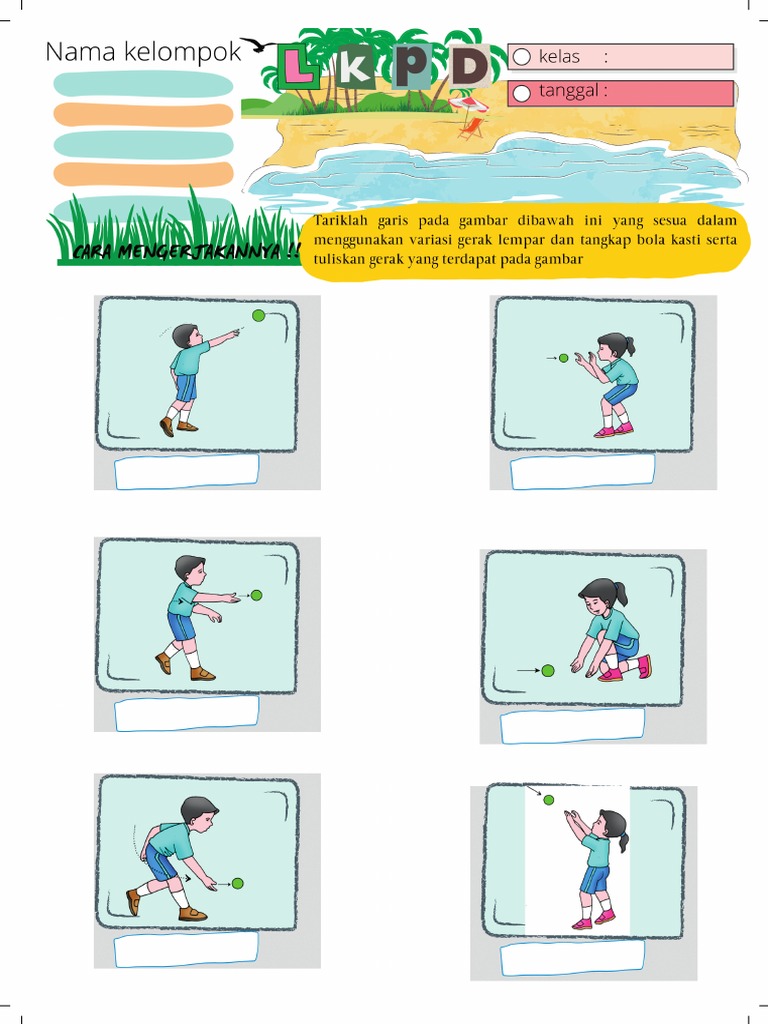 Nama kelompok

L K P D

kelas :

tanggal :

CARA MENGERJAKANNYA !!

Tariklah garis pada gambar dibawah ini yang sesua dalam menggunakan variasi gerak lempar dan tangkap bola kasti serta tuliskan gerak yang terdapat pada gambar