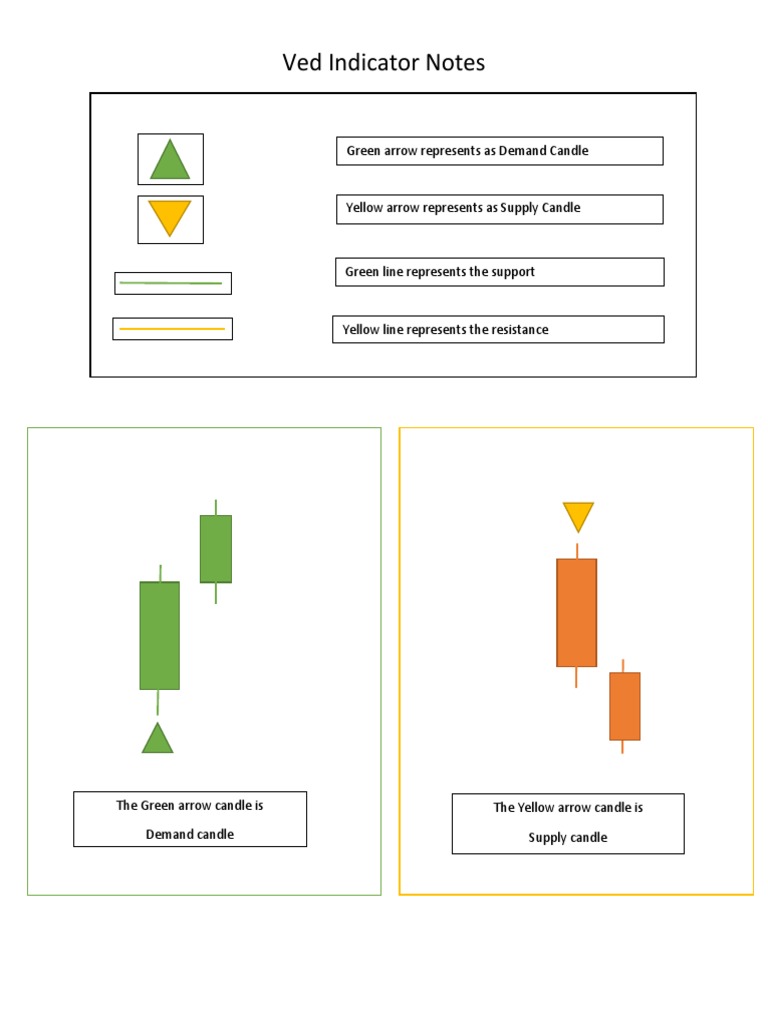 Ved Indicator Notes

Green arrow represents as Demand Candle

Yellow arrow represents as Supply Candle

Green line represents the support

Yellow line represents the resistance

The Green arrow candle is Demand candle

The Yellow arrow candle is Supply candle