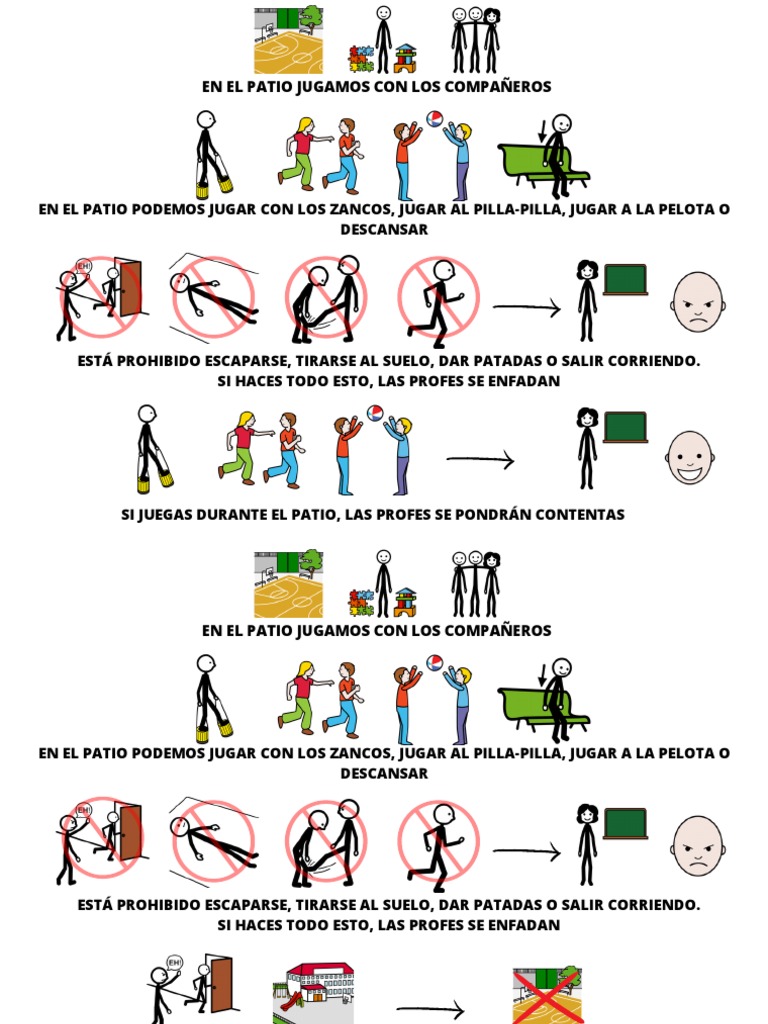 EN EL PATIO JUGAMOS CON LOS COMPAÑEROS

EN EL PATIO PODEMOS JUGAR CON LOS ZANCOS, JUGAR AL PILLA-PILLA, JUGAR A LA PELOTA O DESCANSAR

EH!

ESTÁ PROHIBIDO ESCAPARSE, TIRARSE AL SUELO, DAR PATADAS O SALIR CORRIENDO.
SI HACES TODO ESTO, LAS PROFES SE ENFADAN

SI JUEGAS DURANTE EL PATIO, LAS PROFES SE PONDRÁN CONTENTAS

EN EL PATIO JUGAMOS CON LOS COMPAÑEROS

EN EL PATIO PODEMOS JUGAR CON LOS ZANCOS, JUGAR AL PILLA-PILLA, JUGAR A LA PELOTA O DESCANSAR

EH!

ESTÁ PROHIBIDO ESCAPARSE, TIRARSE AL SUELO, DAR PATADAS O SALIR CORRIENDO.
SI HACES TODO ESTO, LAS PROFES SE ENFADAN

EH!