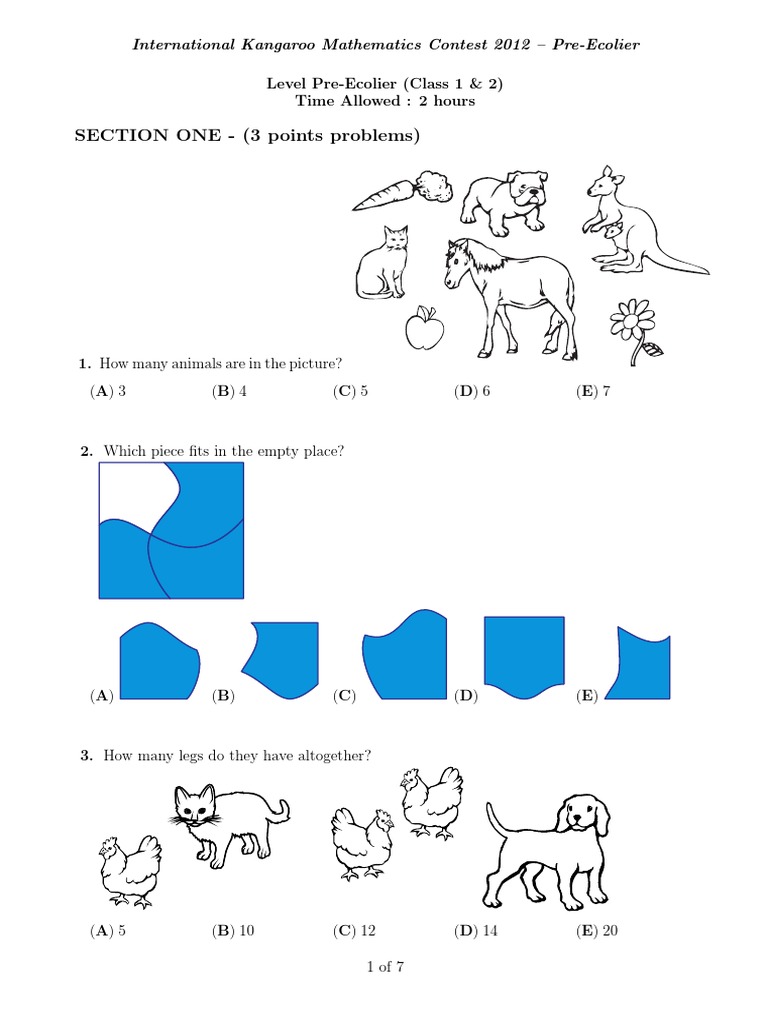 International Kangaroo Mathematics Contest 2012 – Pre-Ecolier

Level Pre-Ecolier (Class 1 & 2)
Time Allowed : 2 hours

SECTION ONE - (3 points problems)

1. How many animals are in the picture?

(A) 3 (B) 4 (C) 5 (D) 6 (E) 7

2. Which piece fits in the empty place?

(A) (B) (C) (D) (E)

3. How many legs do they have altogether?

(A) 5 (B) 10 (C) 12 (D) 14 (E) 20

1 of 7