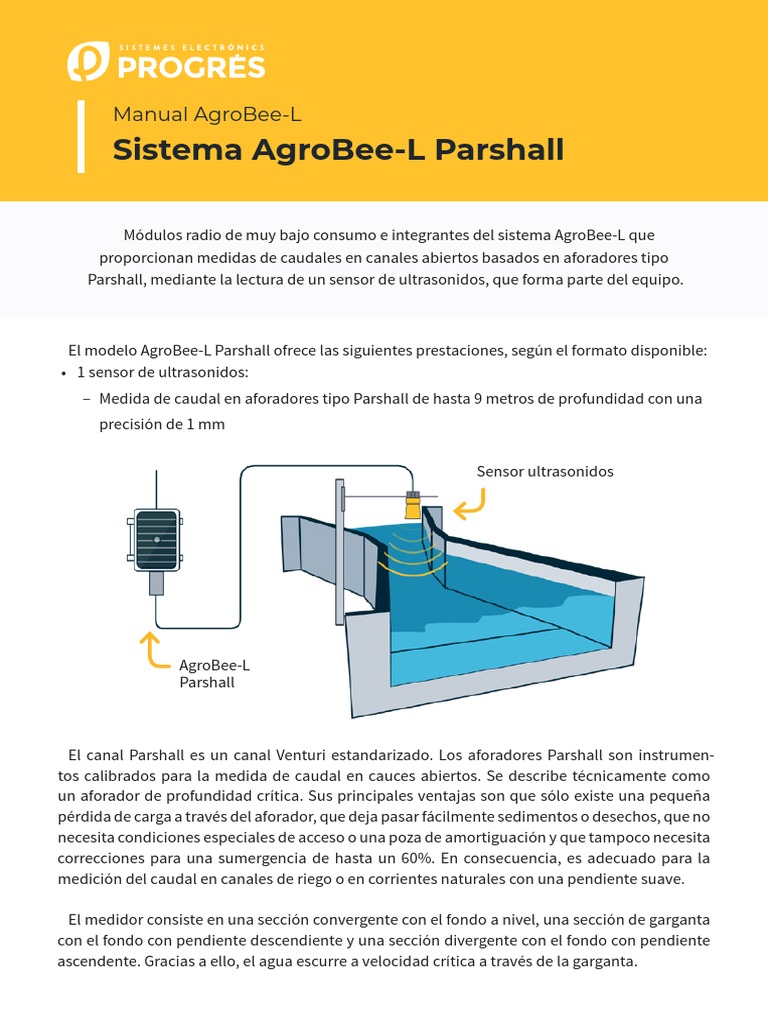 SISTEMES ELECTRÒNICS
PROGRÉS

Manual AgroBee-L
Sistema AgroBee-L Parshall

Módulos radio de muy bajo consumo e integrantes del sistema AgroBee-L que proporcionan medidas de caudales en canales abiertos basados en aforadores tipo Parshall, mediante la lectura de un sensor de ultrasonidos, que forma parte del equipo.

El modelo AgroBee-L Parshall ofrece las siguientes prestaciones, según el formato disponible:
• 1 sensor de ultrasonidos:
– Medida de caudal en aforadores tipo Parshall de hasta 9 metros de profundidad con una precisión de 1 mm

Sensor ultrasonidos

AgroBee-L Parshall

El canal Parshall es un canal Venturi estandarizado. Los aforadores Parshall son instrumentos calibrados para la medida de caudal en cauces abiertos. Se describe técnicamente como un aforador de profundidad crítica. Sus principales ventajas son que sólo existe una pequeña pérdida de carga a través del aforador, que deja pasar fácilmente sedimentos o desechos, que no necesita condiciones especiales de acceso o una poza de amortiguación y que tampoco necesita correcciones para una sumergencia de hasta un 60%. En consecuencia, es adecuado para la medición del caudal en canales de riego o en corrientes naturales con una pendiente suave.

El medidor consiste en una sección convergente con el fondo a nivel, una sección de garganta con el fondo con pendiente descendiente y una sección divergente con el fondo con pendiente ascendente. Gracias a ello, el agua escurre a velocidad crítica a través de la garganta.