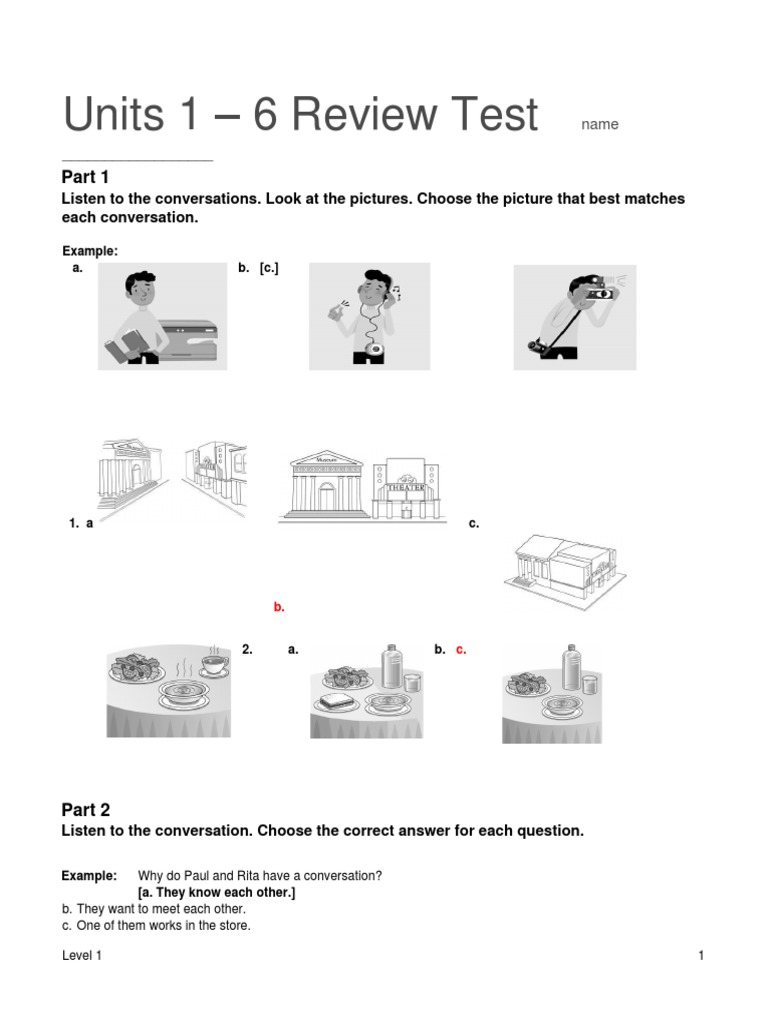 Units 1 – 6 Review Test name ________________

Part 1

Listen to the conversations. Look at the pictures. Choose the picture that best matches each conversation.

Example:

a.

b. [c.]

MUSEUM

THEATER

1. a

c.

b.

2. a.

b. c.

Part 2

Listen to the conversation. Choose the correct answer for each question.

Example: Why do Paul and Rita have a conversation?

[a. They know each other.]

b. They want to meet each other.

c. One of them works in the store.

Level 1

1