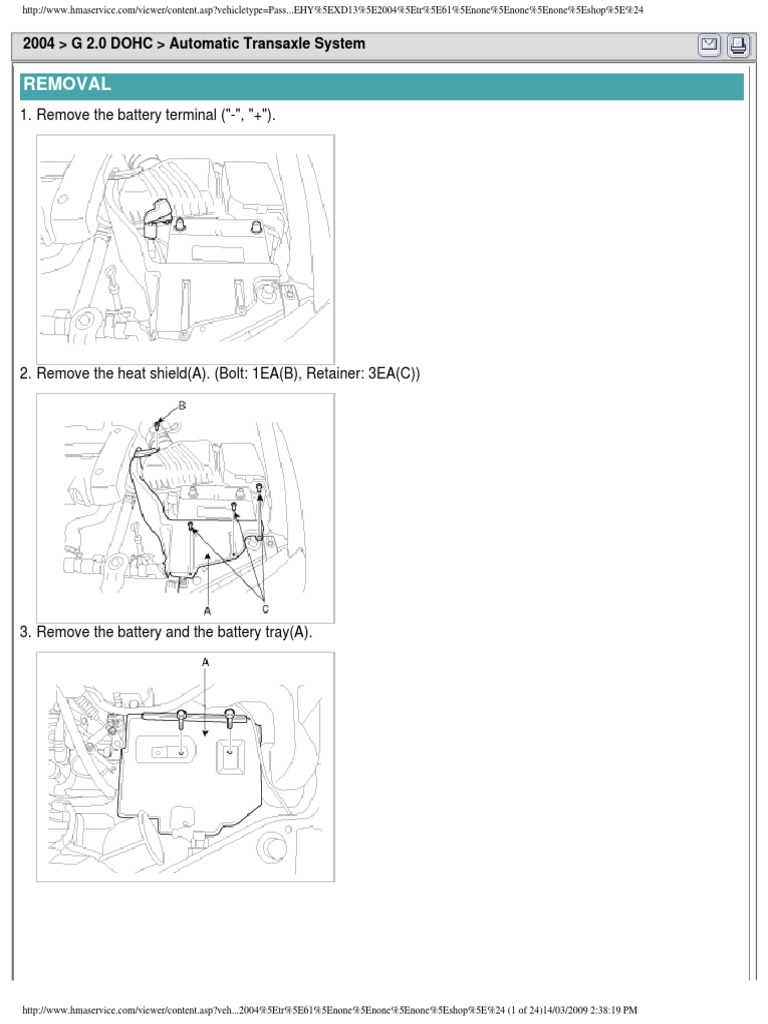 http://www.hmaservice.com/viewer/content.asp?vehicletype=Pass...EHY%5EXD13%5E2004%5Etr%5E61%5Enone%5Enone%5Enone%5Eshop%5E%24

2004 > G 2.0 DOHC > Automatic Transaxle System

REMOVAL

1. Remove the battery terminal ("-", "+").

2. Remove the heat shield(A). (Bolt: 1EA(B), Retainer: 3EA(C))

B

A

C

3. Remove the battery and the battery tray(A).

A

http://www.hmaservice.com/viewer/content.asp?veh...2004%5Etr%5E61%5Enone%5Enone%5Enone%5Eshop%5E%24 (1 of 24)14/03/2009 2:38:19 PM