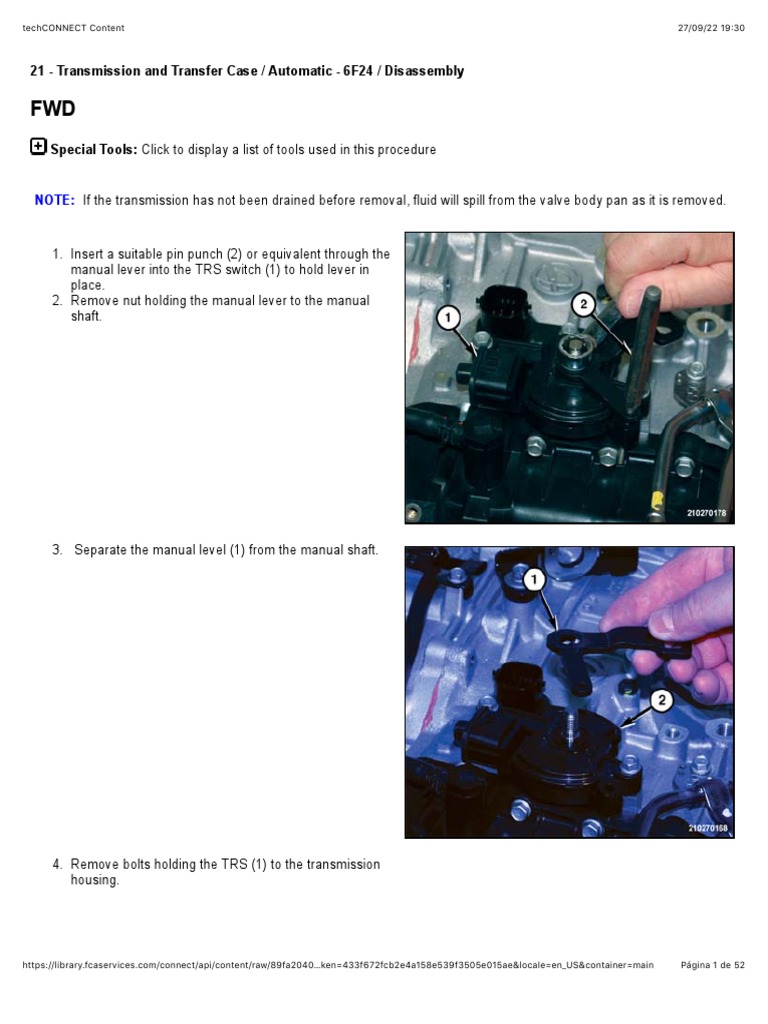 techCONNECT Content

27/09/22 19:30

21 - Transmission and Transfer Case / Automatic - 6F24 / Disassembly

FWD

Special Tools: Click to display a list of tools used in this procedure

NOTE: If the transmission has not been drained before removal, fluid will spill from the valve body pan as it is removed.

1. Insert a suitable pin punch (2) or equivalent through the manual lever into the TRS switch (1) to hold lever in place.
2. Remove nut holding the manual lever to the manual shaft.

1
2
210270178

3. Separate the manual level (1) from the manual shaft.

1
2
210270158

4. Remove bolts holding the TRS (1) to the transmission housing.

https://library.fcaservices.com/connect/api/content/raw/89fa2040...ken=433f672fcb2e4a158e539f3505e015ae&locale=en_US&container=main

Página 1 de 52