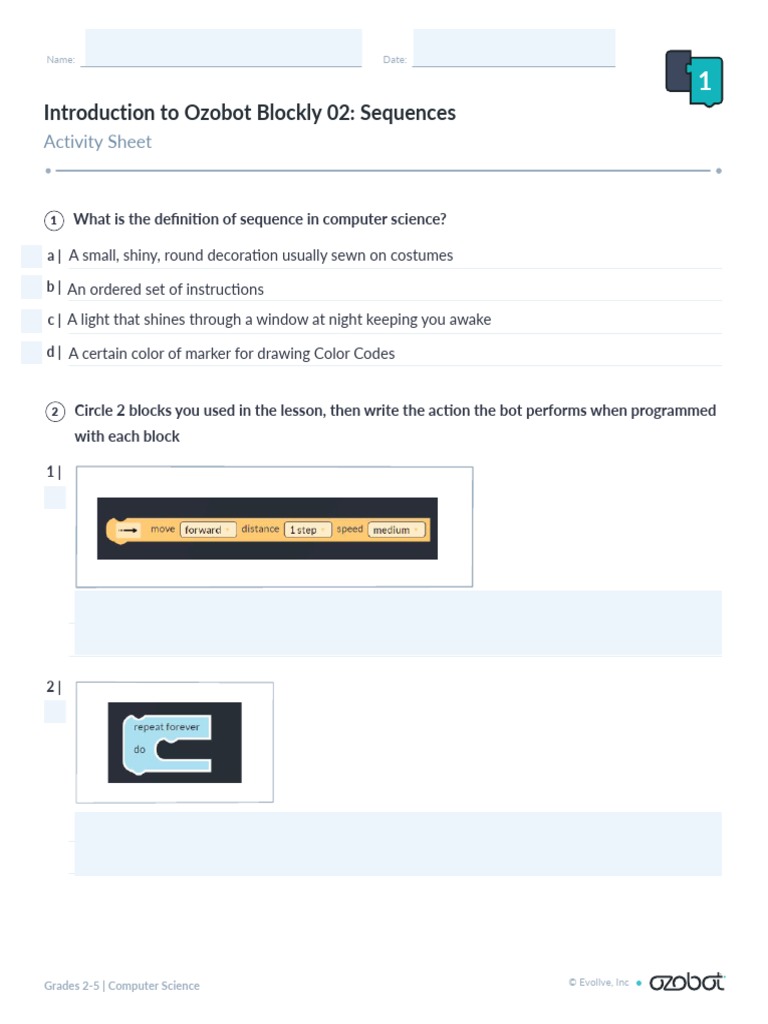 Name: Date:

1

Introduction to Ozobot Blockly 02: Sequences

Activity Sheet

1 What is the definition of sequence in computer science?

a | A small, shiny, round decoration usually sewn on costumes

b | An ordered set of instructions

c | A light that shines through a window at night keeping you awake

d | A certain color of marker for drawing Color Codes

2 Circle 2 blocks you used in the lesson, then write the action the bot performs when programmed with each block

1 |

move forward distance 1 step speed medium

2 |

repeat forever
do

Grades 2-5 | Computer Science

© Evollve, Inc ozobot