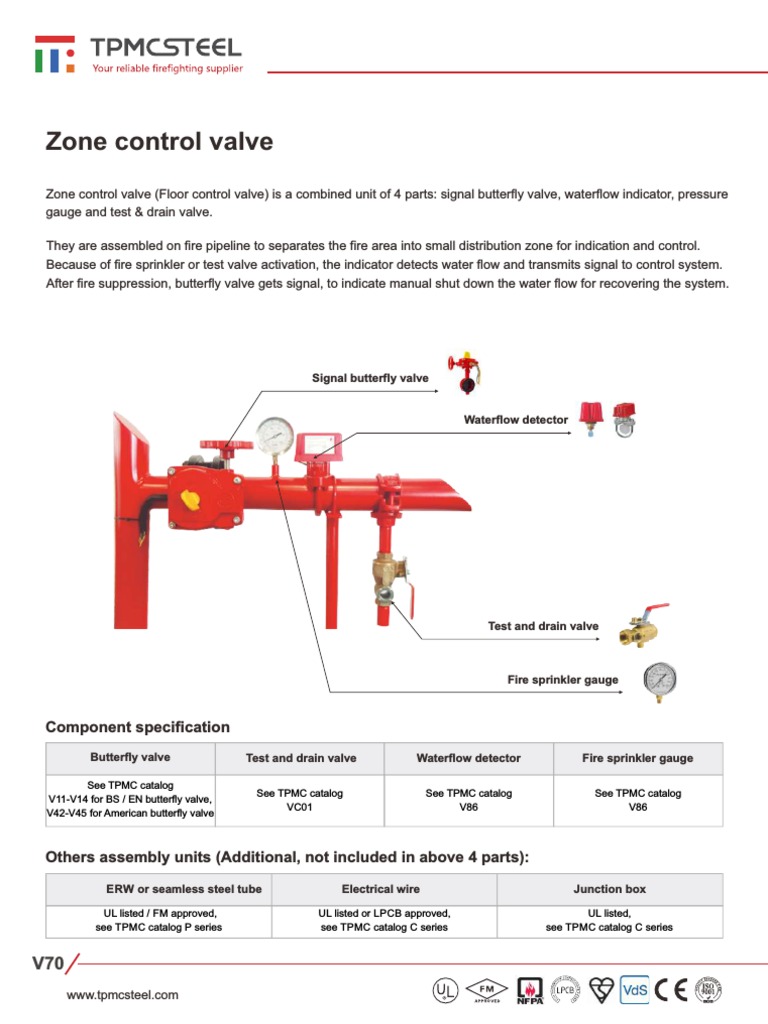 TPMCSTEEL
Your reliable firefighting supplier

Zone control valve

Zone control valve (Floor control valve) is a combined unit of 4 parts: signal butterfly valve, waterflow indicator, pressure gauge and test & drain valve.

They are assembled on fire pipeline to separates the fire area into small distribution zone for indication and control. Because of fire sprinkler or test valve activation, the indicator detects water flow and transmits signal to control system. After fire suppression, butterfly valve gets signal, to indicate manual shut down the water flow for recovering the system.

Signal butterfly valve

Waterflow detector

Test and drain valve

Fire sprinkler gauge

Component specification

| Butterfly valve | Test and drain valve | Waterflow detector | Fire sprinkler gauge |
|---|---|---|---|
| See TPMC catalog V11-V14 for BS / EN butterfly valve, V42-V45 for American butterfly valve | See TPMC catalog VC01 | See TPMC catalog V86 | See TPMC catalog V86 |

Others assembly units (Additional, not included in above 4 parts):

| ERW or seamless steel tube | Electrical wire | Junction box |
|---|---|---|
| UL listed / FM approved, see TPMC catalog P series | UL listed or LPCB approved, see TPMC catalog C series | UL listed, see TPMC catalog C series |

V70

www.tpmcsteel.com

UL FM APPROVED NFPA LPCB VdS CE ISO 9001