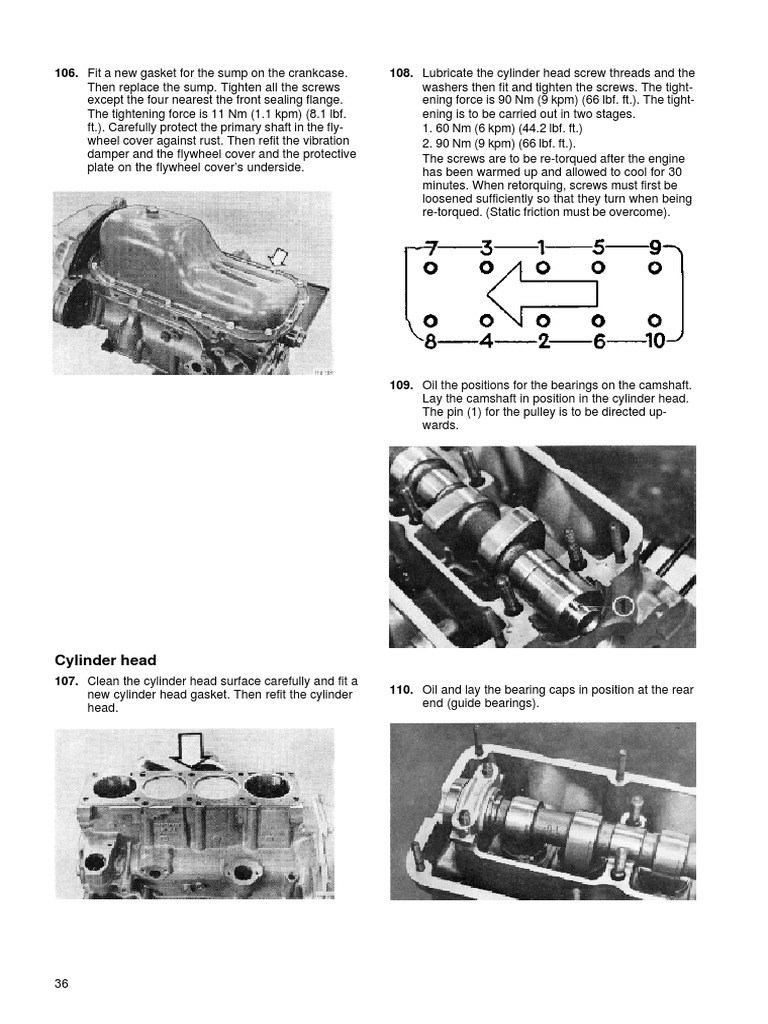 106. Fit a new gasket for the sump on the crankcase. Then replace the sump. Tighten all the screws except the four nearest the front sealing flange. The tightening force is 11 Nm (1.1 kpm) (8.1 lbf. ft.). Carefully protect the primary shaft in the flywheel cover against rust. Then refit the vibration damper and the flywheel cover and the protective plate on the flywheel cover's underside.

Cylinder head

107. Clean the cylinder head surface carefully and fit a new cylinder head gasket. Then refit the cylinder head.

108. Lubricate the cylinder head screw threads and the washers then fit and tighten the screws. The tightening force is 90 Nm (9 kpm) (66 lbf. ft.). The tightening is to be carried out in two stages.
1. 60 Nm (6 kpm) (44.2 lbf. ft.)
2. 90 Nm (9 kpm) (66 lbf. ft.).
The screws are to be re-torqued after the engine has been warmed up and allowed to cool for 30 minutes. When retorquing, screws must first be loosened sufficiently so that they turn when being re-torqued. (Static friction must be overcome).

7 3 1 5 9
8 4 2 6 10

109. Oil the positions for the bearings on the camshaft. Lay the camshaft in position in the cylinder head. The pin (1) for the pulley is to be directed upwards.

110. Oil and lay the bearing caps in position at the rear end (guide bearings).

36