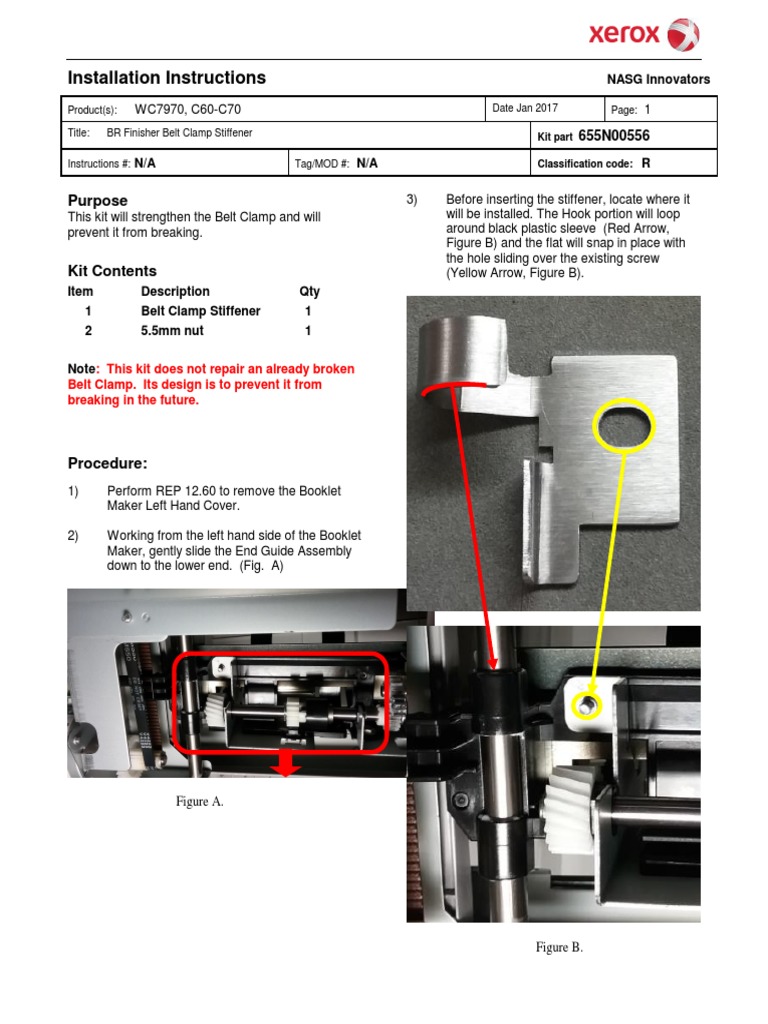 xerox

Installation Instructions

NASG Innovators

| Product(s): WC7970, C60-C70 | | Date Jan 2017 | Page: 1 |
|---|---|---|---|
| Title: BR Finisher Belt Clamp Stiffener | | Kit part 655N00556 | |
| Instructions #: N/A | Tag/MOD #: N/A | Classification code: R | |

Purpose
This kit will strengthen the Belt Clamp and will prevent it from breaking.

Kit Contents

| Item | Description | Qty |
|---|---|---|
| 1 | Belt Clamp Stiffener | 1 |
| 2 | 5.5mm nut | 1 |

Note: This kit does not repair an already broken Belt Clamp. Its design is to prevent it from breaking in the future.

Procedure:

1) Perform REP 12.60 to remove the Booklet Maker Left Hand Cover.

2) Working from the left hand side of the Booklet Maker, gently slide the End Guide Assembly down to the lower end. (Fig. A)

Figure A.

3) Before inserting the stiffener, locate where it will be installed. The Hook portion will loop around black plastic sleeve (Red Arrow, Figure B) and the flat will snap in place with the hole sliding over the existing screw (Yellow Arrow, Figure B).

Figure B.