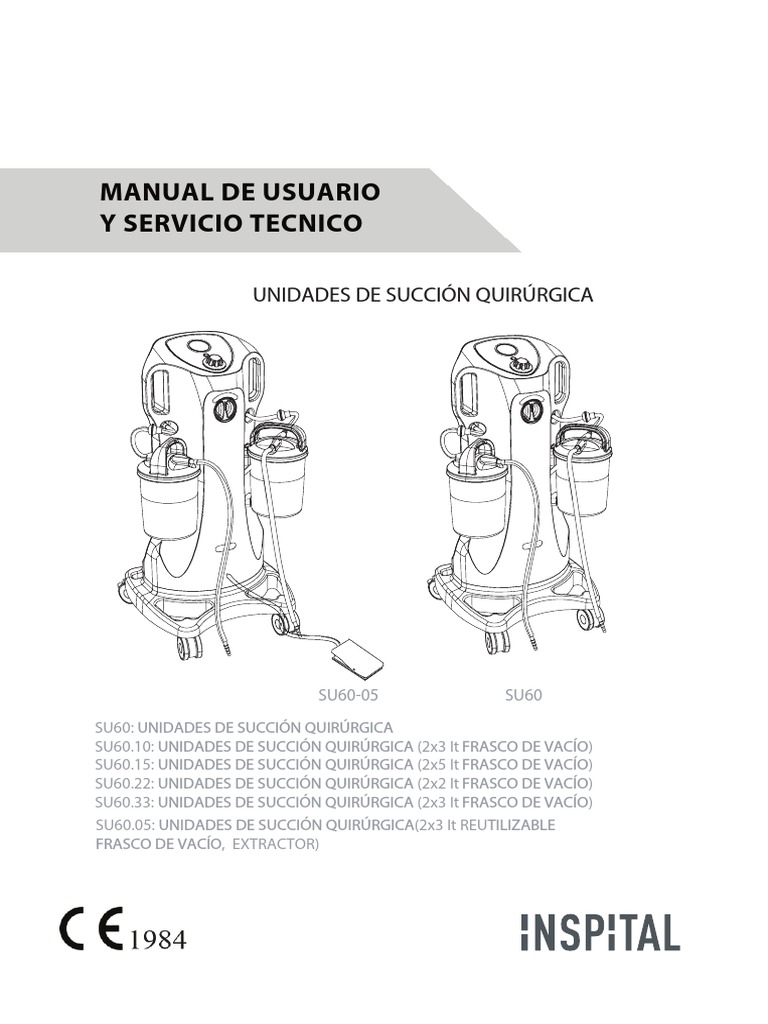 MANUAL DE USUARIO
Y SERVICIO TECNICO

UNIDADES DE SUCCIÓN QUIRÚRGICA

SU60-05

SU60

SU60: UNIDADES DE SUCCIÓN QUIRÚRGICA
SU60.10: UNIDADES DE SUCCIÓN QUIRÚRGICA (2x3 lt FRASCO DE VACÍO)
SU60.15: UNIDADES DE SUCCIÓN QUIRÚRGICA (2x5 lt FRASCO DE VACÍO)
SU60.22: UNIDADES DE SUCCIÓN QUIRÚRGICA (2x2 lt FRASCO DE VACÍO)
SU60.33: UNIDADES DE SUCCIÓN QUIRÚRGICA (2x3 lt FRASCO DE VACÍO)
SU60.05: UNIDADES DE SUCCIÓN QUIRÚRGICA(2x3 lt REUTILIZABLE FRASCO DE VACÍO, EXTRACTOR)

CE 1984

INSPITAL