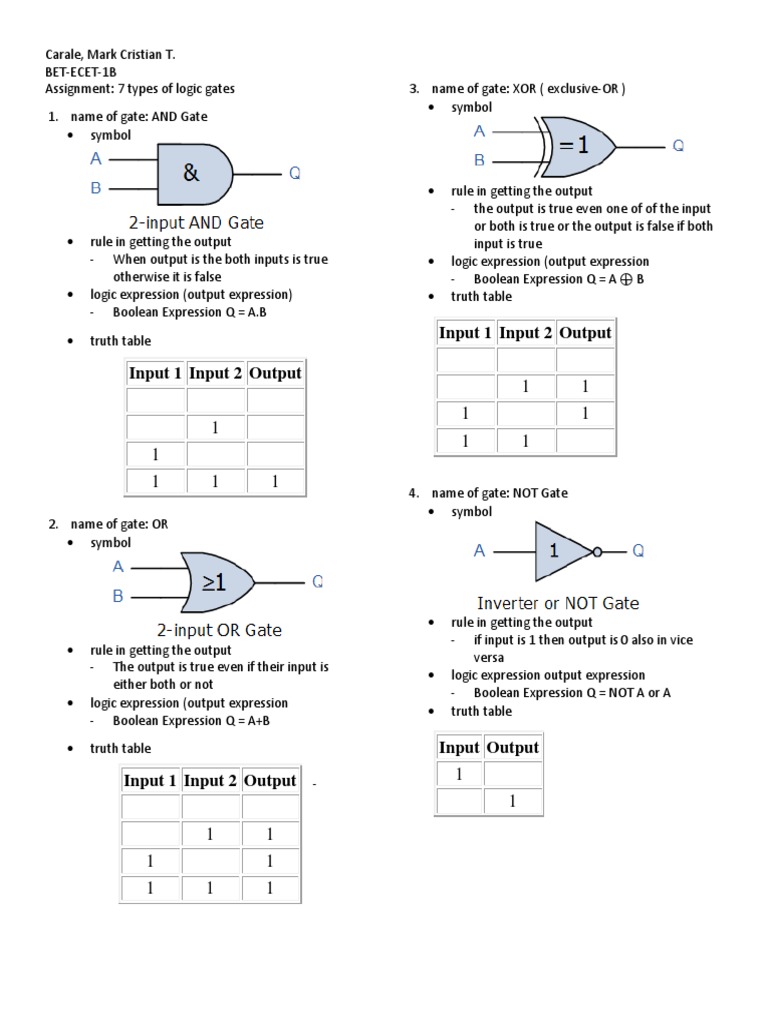 Carale, Mark Cristian T.
BET-ECET-1B
Assignment: 7 types of logic gates

1. name of gate: AND Gate
• symbol

A
B
&
Q
2-input AND Gate

• rule in getting the output
- When output is the both inputs is true otherwise it is false
• logic expression (output expression)
- Boolean Expression Q = A.B

• truth table

| Input 1 | Input 2 | Output |
|---|---|---|
| | | |
| | 1 | |
| 1 | | |
| 1 | 1 | 1 |

2. name of gate: OR
• symbol

A
B
≥1
Q
2-input OR Gate

• rule in getting the output
- The output is true even if their input is either both or not
• logic expression (output expression
- Boolean Expression Q = A+B

• truth table

| Input 1 | Input 2 | Output |
|---|---|---|
| | | |
| | 1 | 1 |
| 1 | | 1 |
| 1 | 1 | 1 |

-

3. name of gate: XOR ( exclusive-OR )
• symbol

A
B
=1
Q

• rule in getting the output
- the output is true even one of of the input or both is true or the output is false if both input is true
• logic expression (output expression
- Boolean Expression Q = A $\oplus$ B
• truth table

| Input 1 | Input 2 | Output |
|---|---|---|
| | | |
| | 1 | 1 |
| 1 | | 1 |
| 1 | 1 | |

4. name of gate: NOT Gate
• symbol

A
1
Q
Inverter or NOT Gate

• rule in getting the output
- if input is 1 then output is 0 also in vice versa
• logic expression output expression
- Boolean Expression Q = NOT A or A
• truth table

| Input | Output |
|---|---|
| 1 | |
| | 1 |