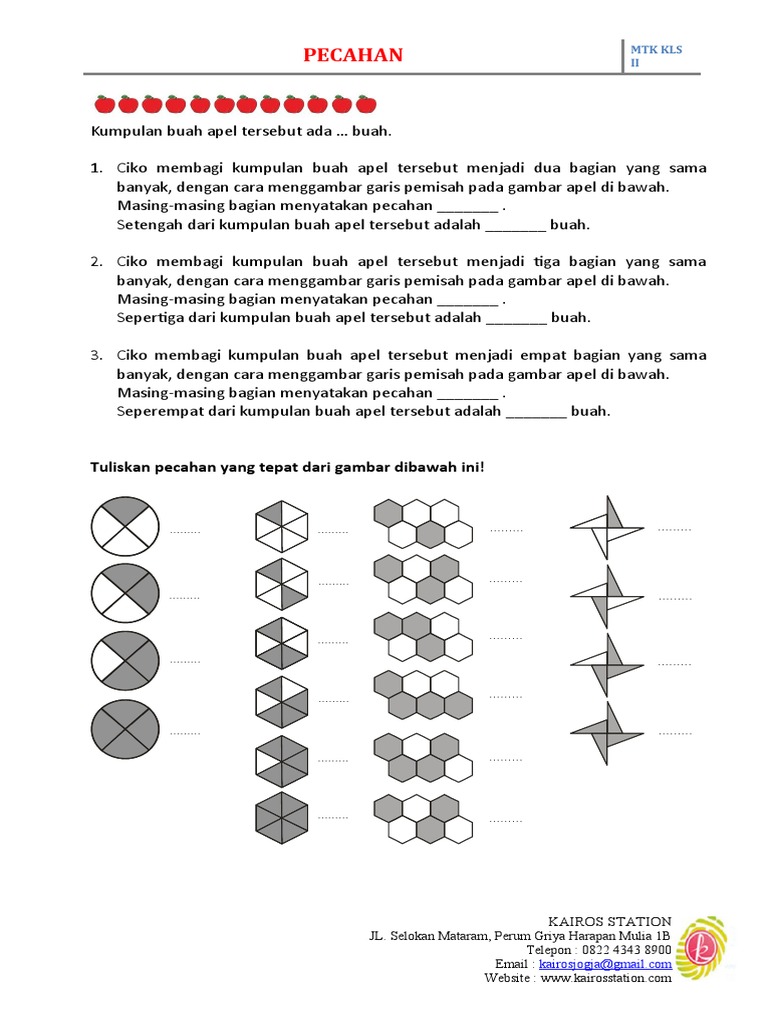 PECAHAN

MTK KLS II

Kumpulan buah apel tersebut ada ... buah.

1. Ciko membagi kumpulan buah apel tersebut menjadi dua bagian yang sama banyak, dengan cara menggambar garis pemisah pada gambar apel di bawah. Masing-masing bagian menyatakan pecahan ________ . Setengah dari kumpulan buah apel tersebut adalah ________ buah.

2. Ciko membagi kumpulan buah apel tersebut menjadi tiga bagian yang sama banyak, dengan cara menggambar garis pemisah pada gambar apel di bawah. Masing-masing bagian menyatakan pecahan ________ . Sepertiga dari kumpulan buah apel tersebut adalah ________ buah.

3. Ciko membagi kumpulan buah apel tersebut menjadi empat bagian yang sama banyak, dengan cara menggambar garis pemisah pada gambar apel di bawah. Masing-masing bagian menyatakan pecahan ________ . Seperempat dari kumpulan buah apel tersebut adalah ________ buah.

Tuliskan pecahan yang tepat dari gambar dibawah ini!

.........
.........
.........
.........

.........
.........
.........
.........
.........
.........

.........
.........
.........
.........
.........
.........

.........
.........
.........
.........

KAIROS STATION
JL. Selokan Mataram, Perum Griya Harapan Mulia 1B
Telepon : 0822 4343 8900
Email : kairosjogja@gmail.com
Website : www.kairosstation.com