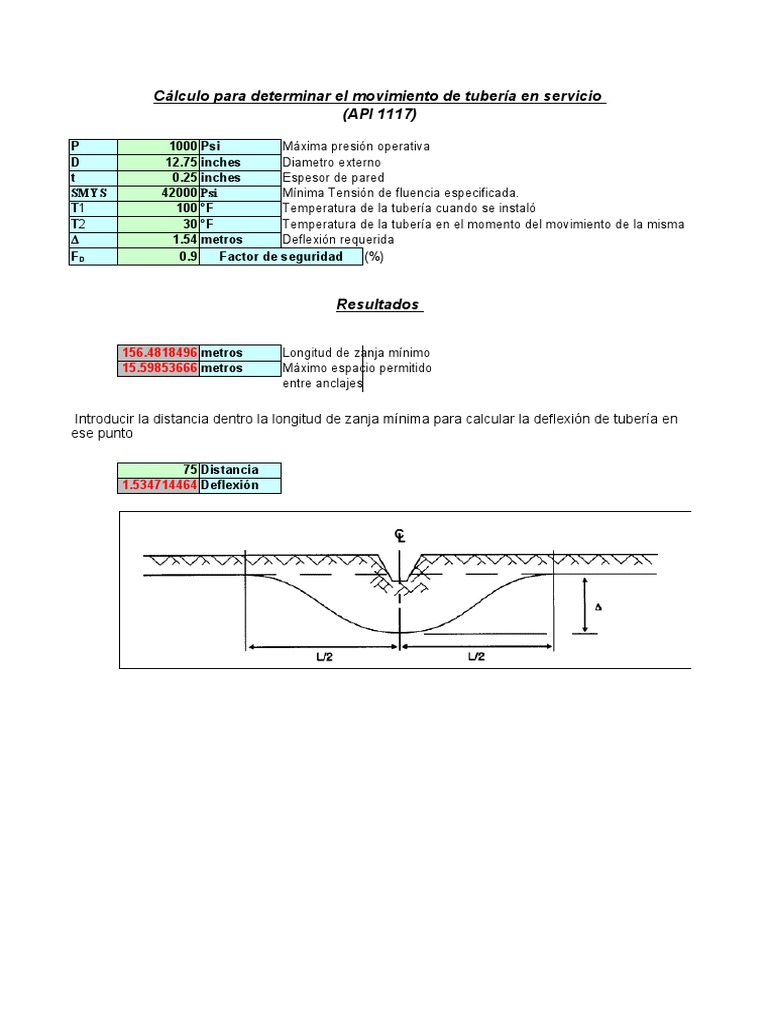 Cálculo para determinar el movimiento de tubería en servicio
(API 1117)

| P | 1000 | Psi | Máxima presión operativa |
|---|---|---|---|
| D | 12.75 | inches | Diametro externo |
| t | 0.25 | inches | Espesor de pared |
| SMYS | 42000 | Psi | Mínima Tensión de fluencia especificada. |
| T1 | 100 | °F | Temperatura de la tubería cuando se instaló |
| T2 | 30 | °F | Temperatura de la tubería en el momento del movimiento de la misma |
| Δ | 1.54 | metros | Deflexión requerida |
| $F_D$ | 0.9 | Factor de seguridad | (%) |

Resultados

| 156.4818496 | metros | Longitud de zanja mínimo |
|---|---|---|
| 15.59853666 | metros | Máximo espacio permitido entre anclajes |

Introducir la distancia dentro la longitud de zanja mínima para calcular la deflexión de tubería en ese punto

| 75 | Distancia |
|---|---|
| 1.534714464 | Deflexión |

CL
Δ
L/2
L/2