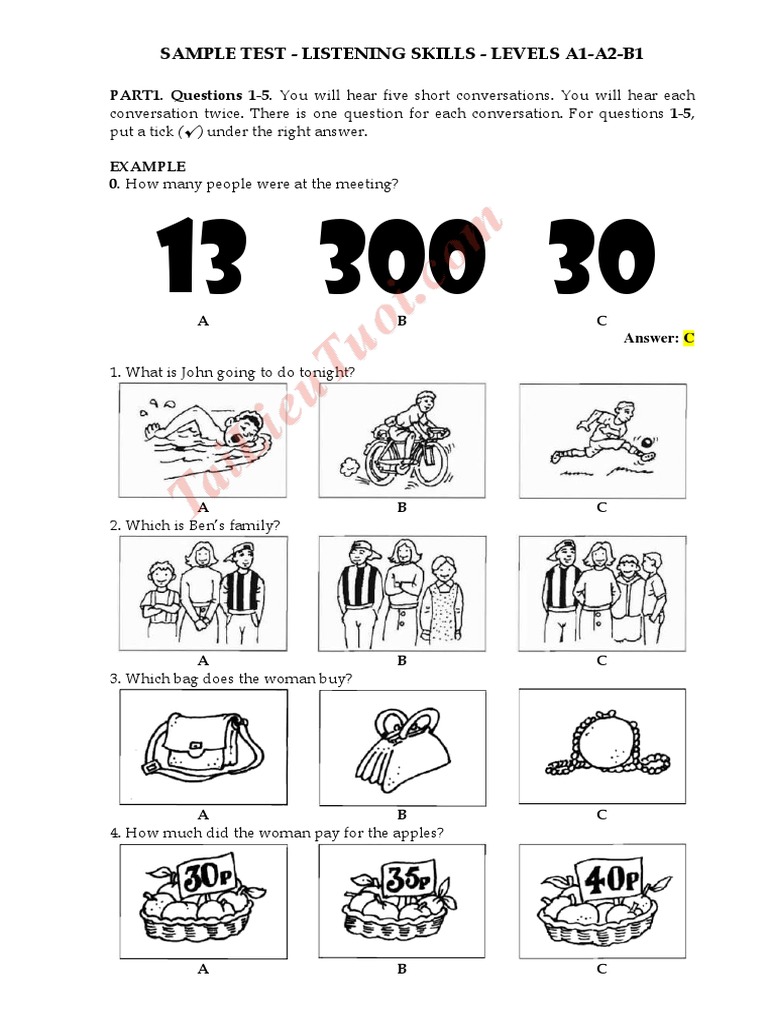 SAMPLE TEST - LISTENING SKILLS - LEVELS A1-A2-B1

PART1. Questions 1-5. You will hear five short conversations. You will hear each conversation twice. There is one question for each conversation. For questions 1-5, put a tick (✓) under the right answer.

EXAMPLE
0. How many people were at the meeting?

13 300 30

A B C

Answer: C

TaiLieuTuoi.com

1. What is John going to do tonight?

A B C

2. Which is Ben's family?

A B C

3. Which bag does the woman buy?

A B C

4. How much did the woman pay for the apples?

30p 35p 40p

A B C