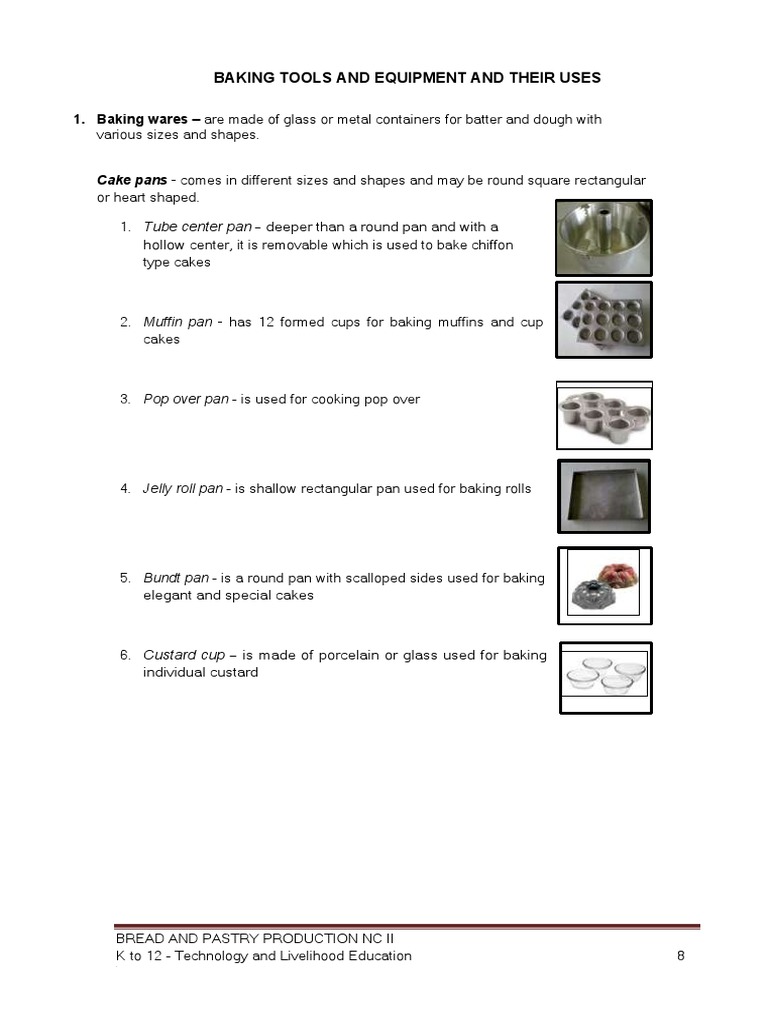 BAKING TOOLS AND EQUIPMENT AND THEIR USES

1. Baking wares – are made of glass or metal containers for batter and dough with various sizes and shapes.

Cake pans - comes in different sizes and shapes and may be round square rectangular or heart shaped.

1. Tube center pan – deeper than a round pan and with a hollow center, it is removable which is used to bake chiffon type cakes

2. Muffin pan - has 12 formed cups for baking muffins and cup cakes

3. Pop over pan - is used for cooking pop over

4. Jelly roll pan - is shallow rectangular pan used for baking rolls

5. Bundt pan - is a round pan with scalloped sides used for baking elegant and special cakes

6. Custard cup – is made of porcelain or glass used for baking individual custard

BREAD AND PASTRY PRODUCTION NC II
K to 12 - Technology and Livelihood Education 8