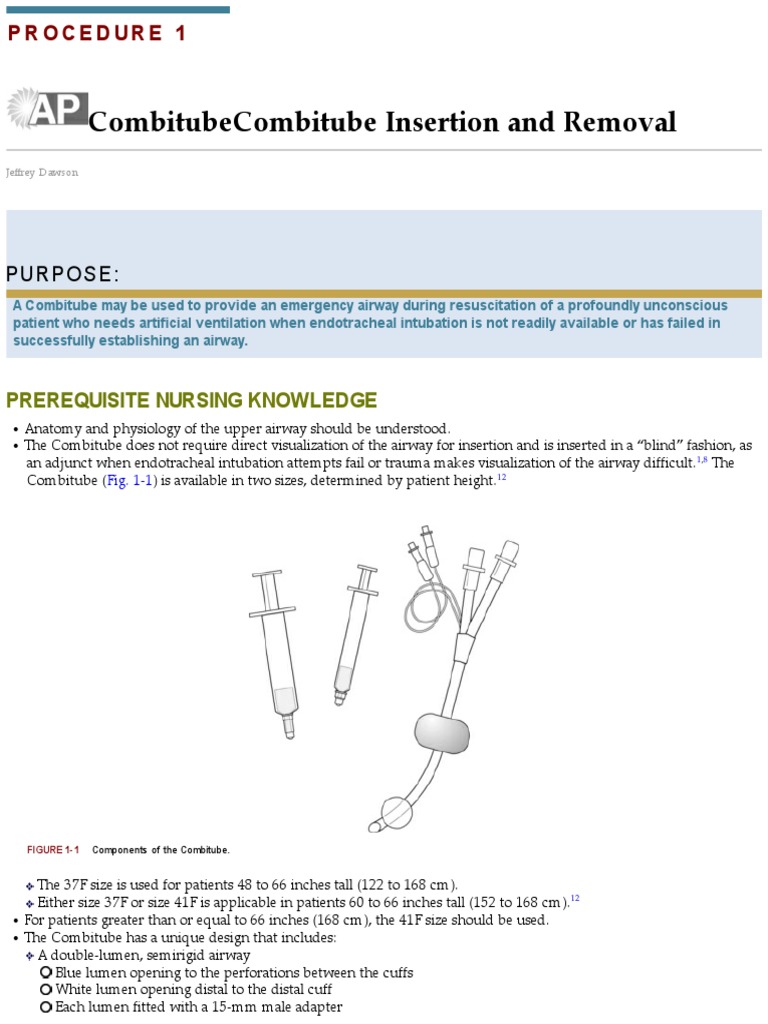 PROCEDURE 1

AP CombitubeCombitube Insertion and Removal

Jeffrey Dawson

PURPOSE:

A Combitube may be used to provide an emergency airway during resuscitation of a profoundly unconscious patient who needs artificial ventilation when endotracheal intubation is not readily available or has failed in successfully establishing an airway.

PREREQUISITE NURSING KNOWLEDGE

• Anatomy and physiology of the upper airway should be understood.
• The Combitube does not require direct visualization of the airway for insertion and is inserted in a "blind" fashion, as an adjunct when endotracheal intubation attempts fail or trauma makes visualization of the airway difficult.$^{3,8}$ The Combitube (Fig. 1-1) is available in two sizes, determined by patient height.$^{12}$

FIGURE 1-1 Components of the Combitube.

❖ The 37F size is used for patients 48 to 66 inches tall (122 to 168 cm).
❖ Either size 37F or size 41F is applicable in patients 60 to 66 inches tall (152 to 168 cm).$^{12}$
• For patients greater than or equal to 66 inches (168 cm), the 41F size should be used.
• The Combitube has a unique design that includes:
❖ A double-lumen, semirigid airway
○ Blue lumen opening to the perforations between the cuffs
○ White lumen opening distal to the distal cuff
○ Each lumen fitted with a 15-mm male adapter