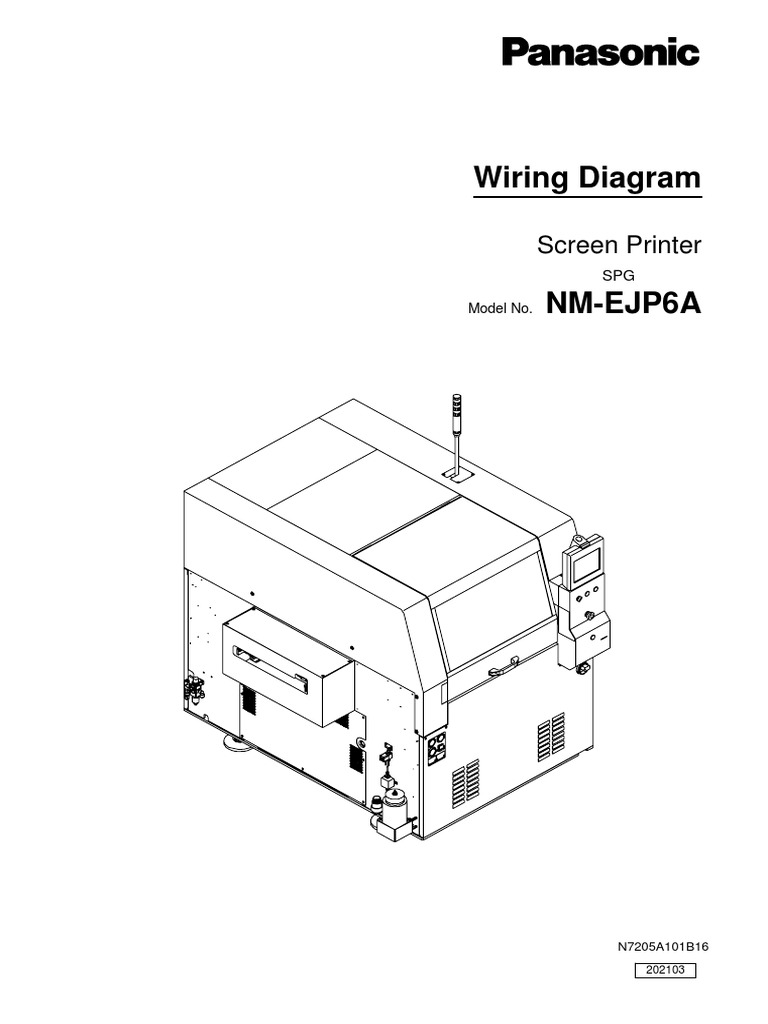 Panasonic

Wiring Diagram

Screen Printer

SPG

Model No. NM-EJP6A

N7205A101B16

202103