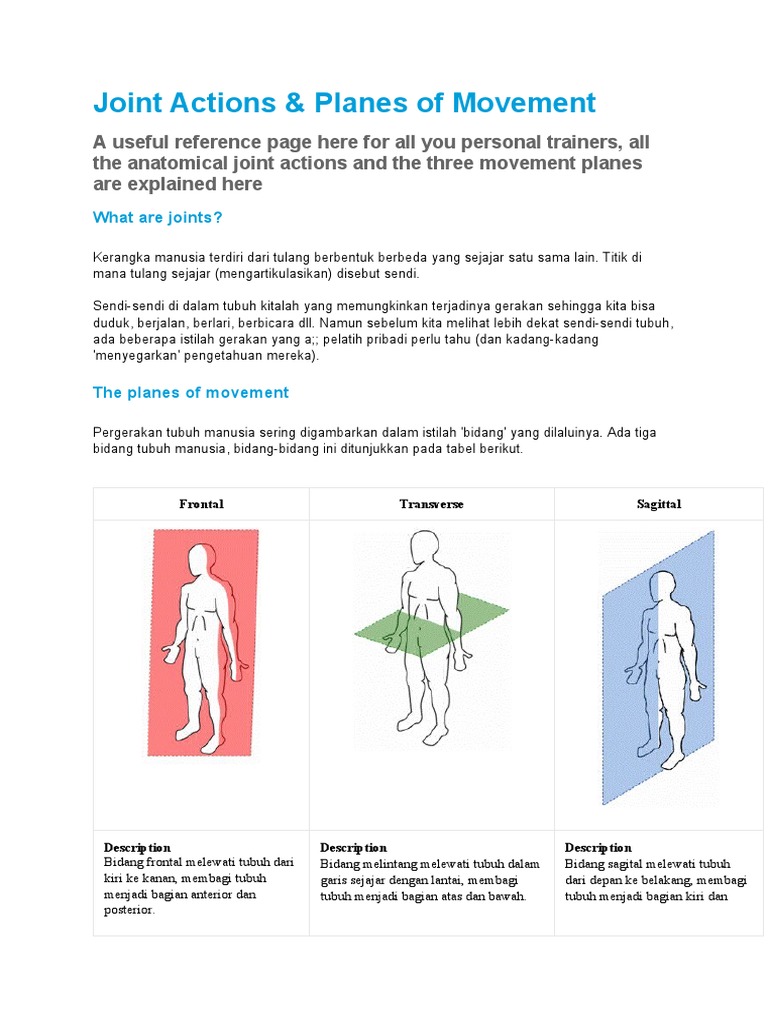 Joint Actions & Planes of Movement

A useful reference page here for all you personal trainers, all the anatomical joint actions and the three movement planes are explained here

What are joints?

Kerangka manusia terdiri dari tulang berbentuk berbeda yang sejajar satu sama lain. Titik di mana tulang sejajar (mengartikulasikan) disebut sendi.

Sendi-sendi di dalam tubuh kitalah yang memungkinkan terjadinya gerakan sehingga kita bisa duduk, berjalan, berlari, berbicara dll. Namun sebelum kita melihat lebih dekat sendi-sendi tubuh, ada beberapa istilah gerakan yang a;; pelatih pribadi perlu tahu (dan kadang-kadang 'menyegarkan' pengetahuan mereka).

The planes of movement

Pergerakan tubuh manusia sering digambarkan dalam istilah 'bidang' yang dilaluinya. Ada tiga bidang tubuh manusia, bidang-bidang ini ditunjukkan pada tabel berikut.

| Frontal | Transverse | Sagittal |
|---|---|---|
| | | |
| Description Bidang frontal melewati tubuh dari kiri ke kanan, membagi tubuh menjadi bagian anterior dan posterior. | Description Bidang melintang melewati tubuh dalam garis sejajar dengan lantai, membagi tubuh menjadi bagian atas dan bawah. | Description Bidang sagital melewati tubuh dari depan ke belakang, membagi tubuh menjadi bagian kiri dan |