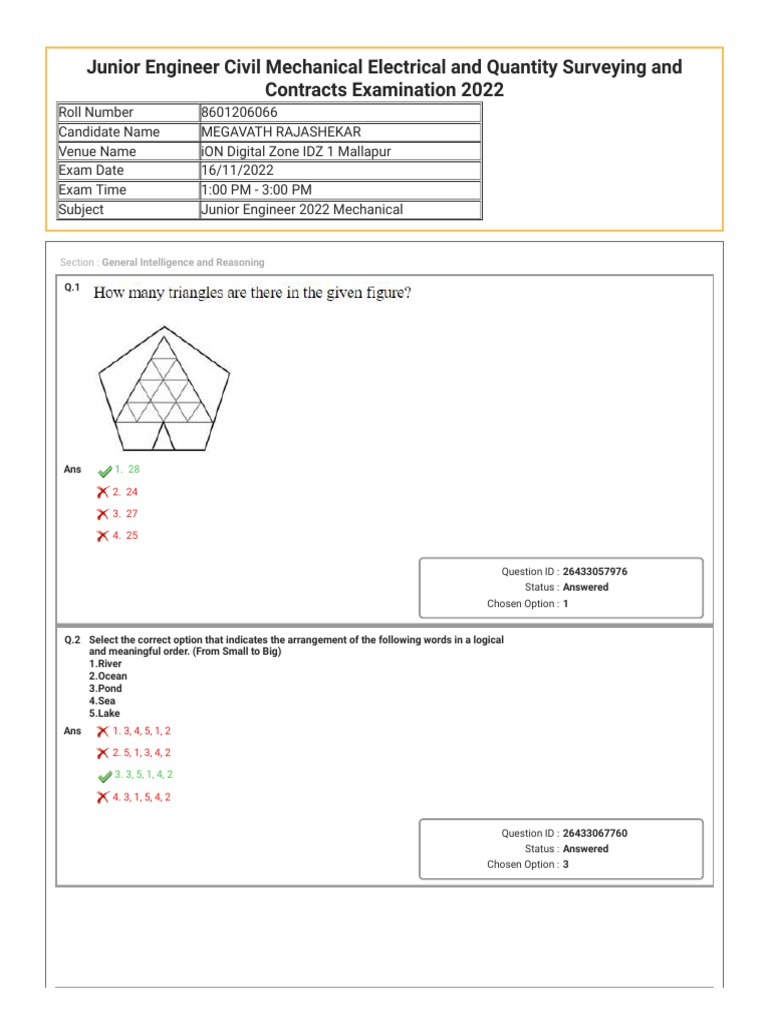 Junior Engineer Civil Mechanical Electrical and Quantity Surveying and Contracts Examination 2022

| Roll Number | 8601206066 |
|---|---|
| Candidate Name | MEGAVATH RAJASHEKAR |
| Venue Name | iON Digital Zone IDZ 1 Mallapur |
| Exam Date | 16/11/2022 |
| Exam Time | 1:00 PM - 3:00 PM |
| Subject | Junior Engineer 2022 Mechanical |

Section : General Intelligence and Reasoning

Q.1 How many triangles are there in the given figure?

Ans 1. 28
2. 24
3. 27
4. 25

Question ID : 26433057976
Status : Answered
Chosen Option : 1

Q.2 Select the correct option that indicates the arrangement of the following words in a logical and meaningful order. (From Small to Big)
1.River
2.Ocean
3.Pond
4.Sea
5.Lake

Ans 1. 3, 4, 5, 1, 2
2. 5, 1, 3, 4, 2
3. 3, 5, 1, 4, 2
4. 3, 1, 5, 4, 2

Question ID : 26433067760
Status : Answered
Chosen Option : 3