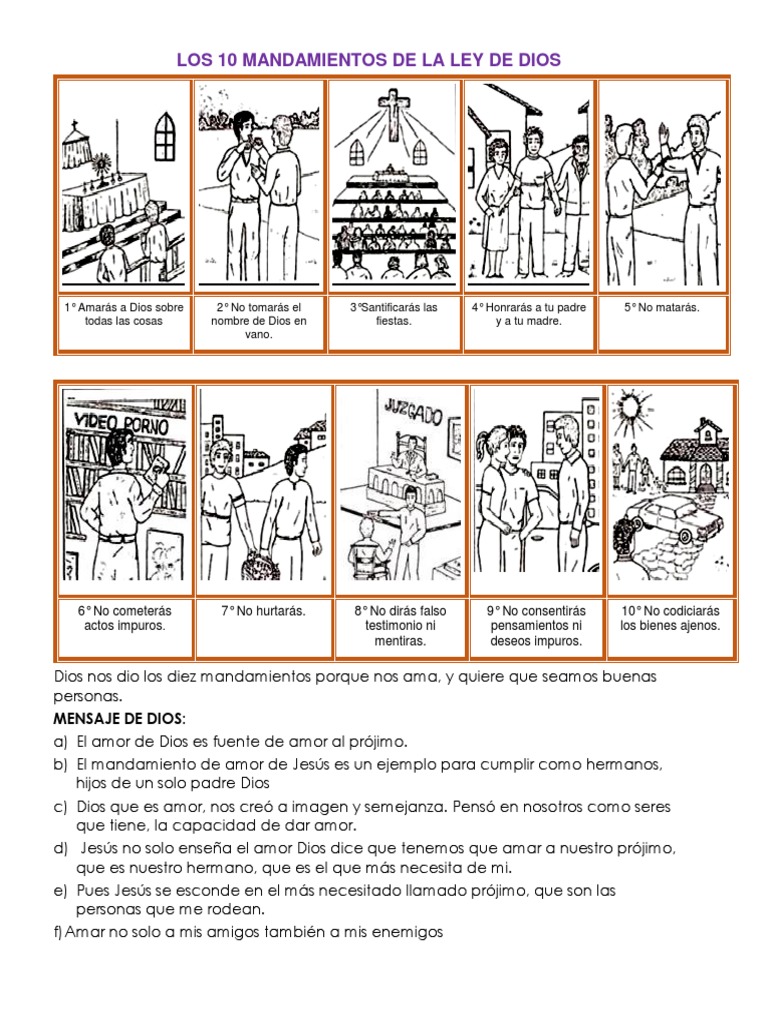 LOS 10 MANDAMIENTOS DE LA LEY DE DIOS

| 1° Amarás a Dios sobre todas las cosas | 2° No tomarás el nombre de Dios en vano. | 3°Santificarás las fiestas. | 4° Honrarás a tu padre y a tu madre. | 5° No matarás. |
|---|---|---|---|---|

VIDEO PORNO

JUZGADO

| 6° No cometerás actos impuros. | 7° No hurtarás. | 8° No dirás falso testimonio ni mentiras. | 9° No consentirás pensamientos ni deseos impuros. | 10° No codiciarás los bienes ajenos. |
|---|---|---|---|---|

Dios nos dio los diez mandamientos porque nos ama, y quiere que seamos buenas personas.

MENSAJE DE DIOS:

a) El amor de Dios es fuente de amor al prójimo.
b) El mandamiento de amor de Jesús es un ejemplo para cumplir como hermanos, hijos de un solo padre Dios
c) Dios que es amor, nos creó a imagen y semejanza. Pensó en nosotros como seres que tiene, la capacidad de dar amor.
d) Jesús no solo enseña el amor Dios dice que tenemos que amar a nuestro prójimo, que es nuestro hermano, que es el que más necesita de mi.
e) Pues Jesús se esconde en el más necesitado llamado prójimo, que son las personas que me rodean.
f) Amar no solo a mis amigos también a mis enemigos