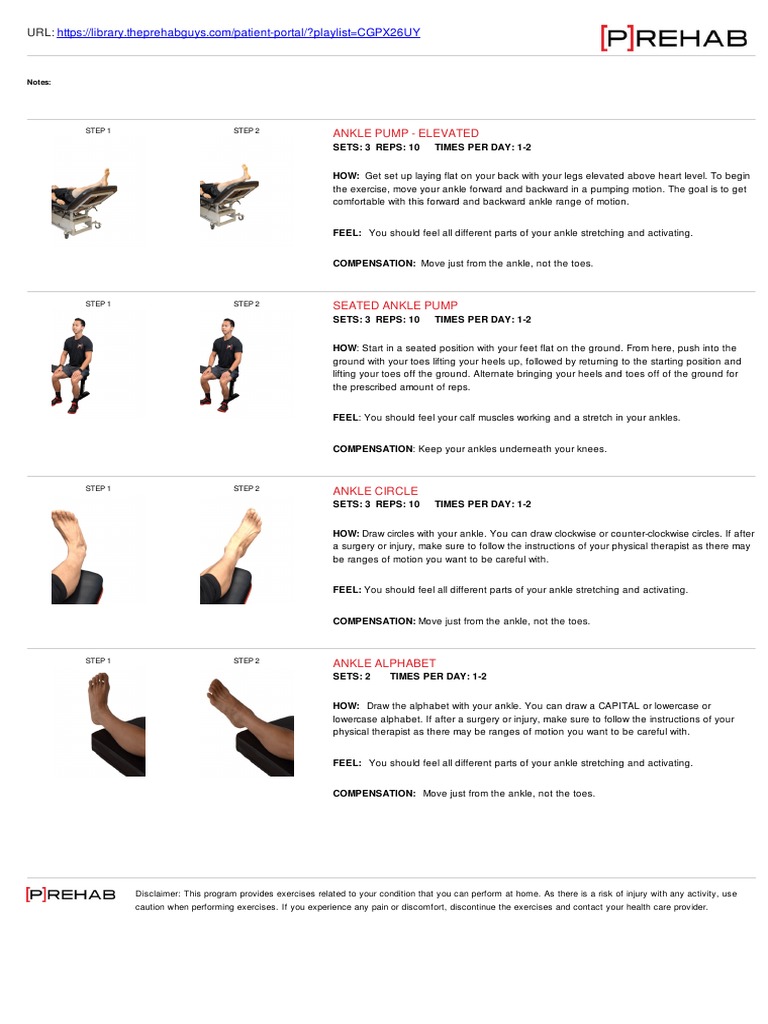 URL: https://library.theprehabguys.com/patient-portal/?playlist=CGPX26UY

[P]REHAB

Notes:

STEP 1

STEP 2

ANKLE PUMP - ELEVATED
SETS: 3 REPS: 10 TIMES PER DAY: 1-2

HOW: Get set up laying flat on your back with your legs elevated above heart level. To begin the exercise, move your ankle forward and backward in a pumping motion. The goal is to get comfortable with this forward and backward ankle range of motion.

FEEL: You should feel all different parts of your ankle stretching and activating.

COMPENSATION: Move just from the ankle, not the toes.

STEP 1

STEP 2

SEATED ANKLE PUMP
SETS: 3 REPS: 10 TIMES PER DAY: 1-2

HOW: Start in a seated position with your feet flat on the ground. From here, push into the ground with your toes lifting your heels up, followed by returning to the starting position and lifting your toes off the ground. Alternate bringing your heels and toes off of the ground for the prescribed amount of reps.

FEEL: You should feel your calf muscles working and a stretch in your ankles.

COMPENSATION: Keep your ankles underneath your knees.

STEP 1

STEP 2

ANKLE CIRCLE
SETS: 3 REPS: 10 TIMES PER DAY: 1-2

HOW: Draw circles with your ankle. You can draw clockwise or counter-clockwise circles. If after a surgery or injury, make sure to follow the instructions of your physical therapist as there may be ranges of motion you want to be careful with.

FEEL: You should feel all different parts of your ankle stretching and activating.

COMPENSATION: Move just from the ankle, not the toes.

STEP 1

STEP 2

ANKLE ALPHABET
SETS: 2 TIMES PER DAY: 1-2

HOW: Draw the alphabet with your ankle. You can draw a CAPITAL or lowercase or lowercase alphabet. If after a surgery or injury, make sure to follow the instructions of your physical therapist as there may be ranges of motion you want to be careful with.

FEEL: You should feel all different parts of your ankle stretching and activating.

COMPENSATION: Move just from the ankle, not the toes.

[P]REHAB

Disclaimer: This program provides exercises related to your condition that you can perform at home. As there is a risk of injury with any activity, use caution when performing exercises. If you experience any pain or discomfort, discontinue the exercises and contact your health care provider.