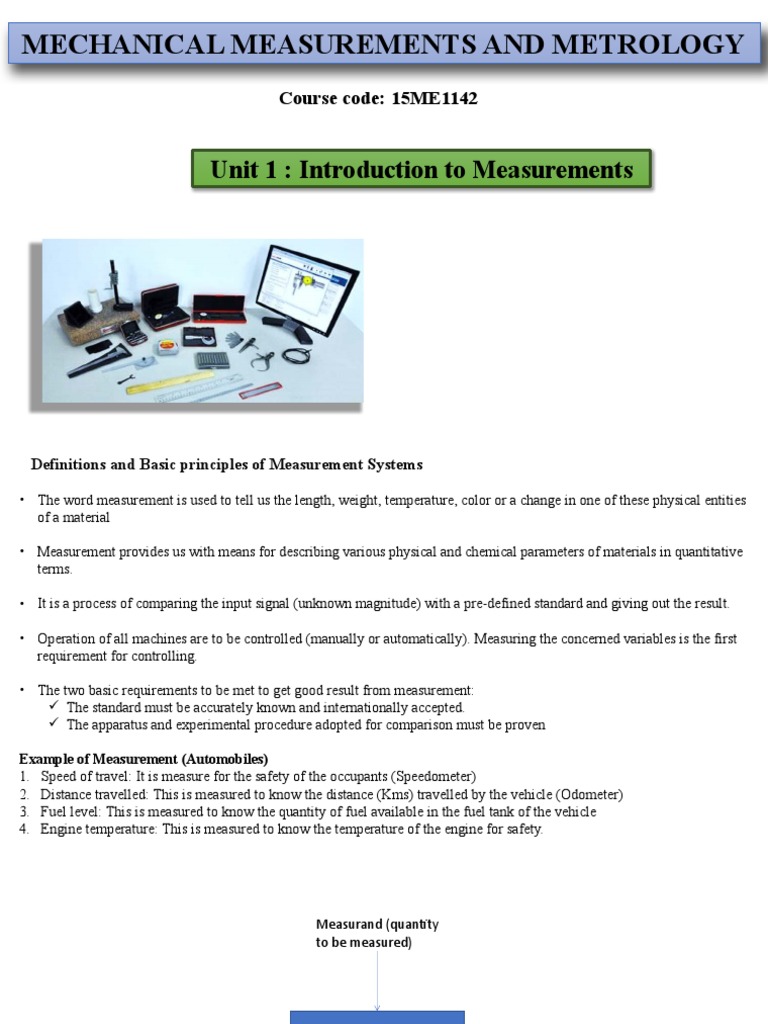 MECHANICAL MEASUREMENTS AND METROLOGY

Course code: 15ME1142

Unit 1 : Introduction to Measurements

Definitions and Basic principles of Measurement Systems

• The word measurement is used to tell us the length, weight, temperature, color or a change in one of these physical entities of a material

• Measurement provides us with means for describing various physical and chemical parameters of materials in quantitative terms.

• It is a process of comparing the input signal (unknown magnitude) with a pre-defined standard and giving out the result.

• Operation of all machines are to be controlled (manually or automatically). Measuring the concerned variables is the first requirement for controlling.

• The two basic requirements to be met to get good result from measurement:
✓ The standard must be accurately known and internationally accepted.
✓ The apparatus and experimental procedure adopted for comparison must be proven

Example of Measurement (Automobiles)
1. Speed of travel: It is measure for the safety of the occupants (Speedometer)
2. Distance travelled: This is measured to know the distance (Kms) travelled by the vehicle (Odometer)
3. Fuel level: This is measured to know the quantity of fuel available in the fuel tank of the vehicle
4. Engine temperature: This is measured to know the temperature of the engine for safety.

Measurand (quantity to be measured)