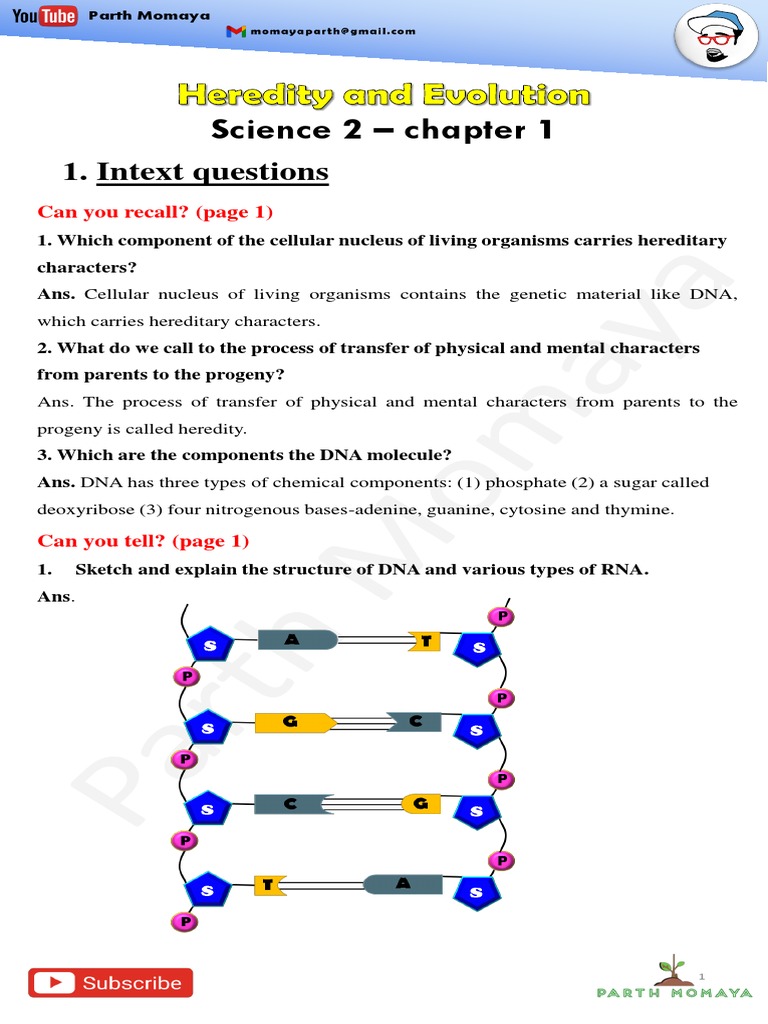 YouTube Parth Momaya

momayaparth@gmail.com

Heredity and Evolution

Science 2 – chapter 1

1. Intext questions

Can you recall? (page 1)

1. Which component of the cellular nucleus of living organisms carries hereditary characters?

Ans. Cellular nucleus of living organisms contains the genetic material like DNA, which carries hereditary characters.

2. What do we call to the process of transfer of physical and mental characters from parents to the progeny?

Ans. The process of transfer of physical and mental characters from parents to the progeny is called heredity.

3. Which are the components the DNA molecule?

Ans. DNA has three types of chemical components: (1) phosphate (2) a sugar called deoxyribose (3) four nitrogenous bases-adenine, guanine, cytosine and thymine.

Can you tell? (page 1)

1. Sketch and explain the structure of DNA and various types of RNA.

Ans.

P S A T S P P S G C S P P S C G S P P S T A S P

Parth Momaya

Subscribe

1

PARTH MOMAYA