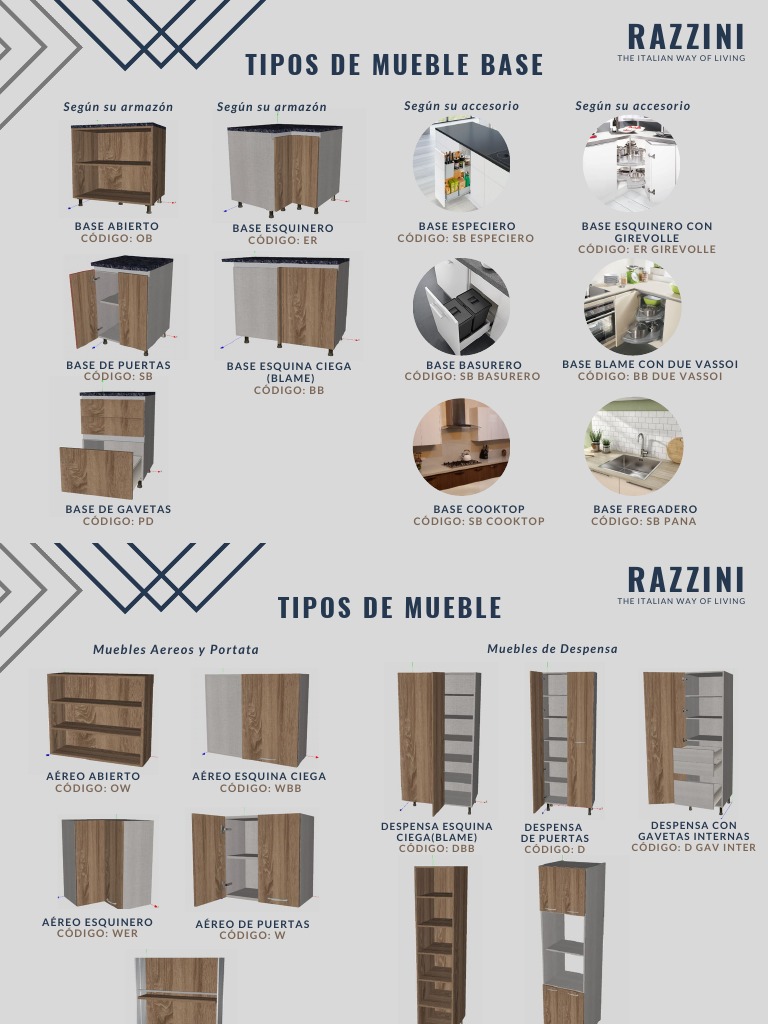 RAZZINI
THE ITALIAN WAY OF LIVING

TIPOS DE MUEBLE BASE

Según su armazón

BASE ABIERTO
CÓDIGO: OB

BASE DE PUERTAS
CÓDIGO: SB

BASE DE GAVETAS
CÓDIGO: PD

Según su armazón

BASE ESQUINERO
CÓDIGO: ER

BASE ESQUINA CIEGA (BLAME)
CÓDIGO: BB

Según su accesorio

BASE ESPECIERO
CÓDIGO: SB ESPECIERO

BASE BASURERO
CÓDIGO: SB BASURERO

BASE COOKTOP
CÓDIGO: SB COOKTOP

Según su accesorio

BASE ESQUINERO CON GIREVOLLE
CÓDIGO: ER GIREVOLLE

BASE BLAME CON DUE VASSOI
CÓDIGO: BB DUE VASSOI

BASE FREGADERO
CÓDIGO: SB PANA

RAZZINI
THE ITALIAN WAY OF LIVING

TIPOS DE MUEBLE

Muebles Aereos y Portata

AÉREO ABIERTO
CÓDIGO: OW

AÉREO ESQUINA CIEGA
CÓDIGO: WBB

AÉREO ESQUINERO
CÓDIGO: WER

AÉREO DE PUERTAS
CÓDIGO: W

Muebles de Despensa

DESPENSA ESQUINA CIEGA(BLAME)
CÓDIGO: DBB

DESPENSA DE PUERTAS
CÓDIGO: D

DESPENSA CON GAVETAS INTERNAS
CÓDIGO: D GAV INTER